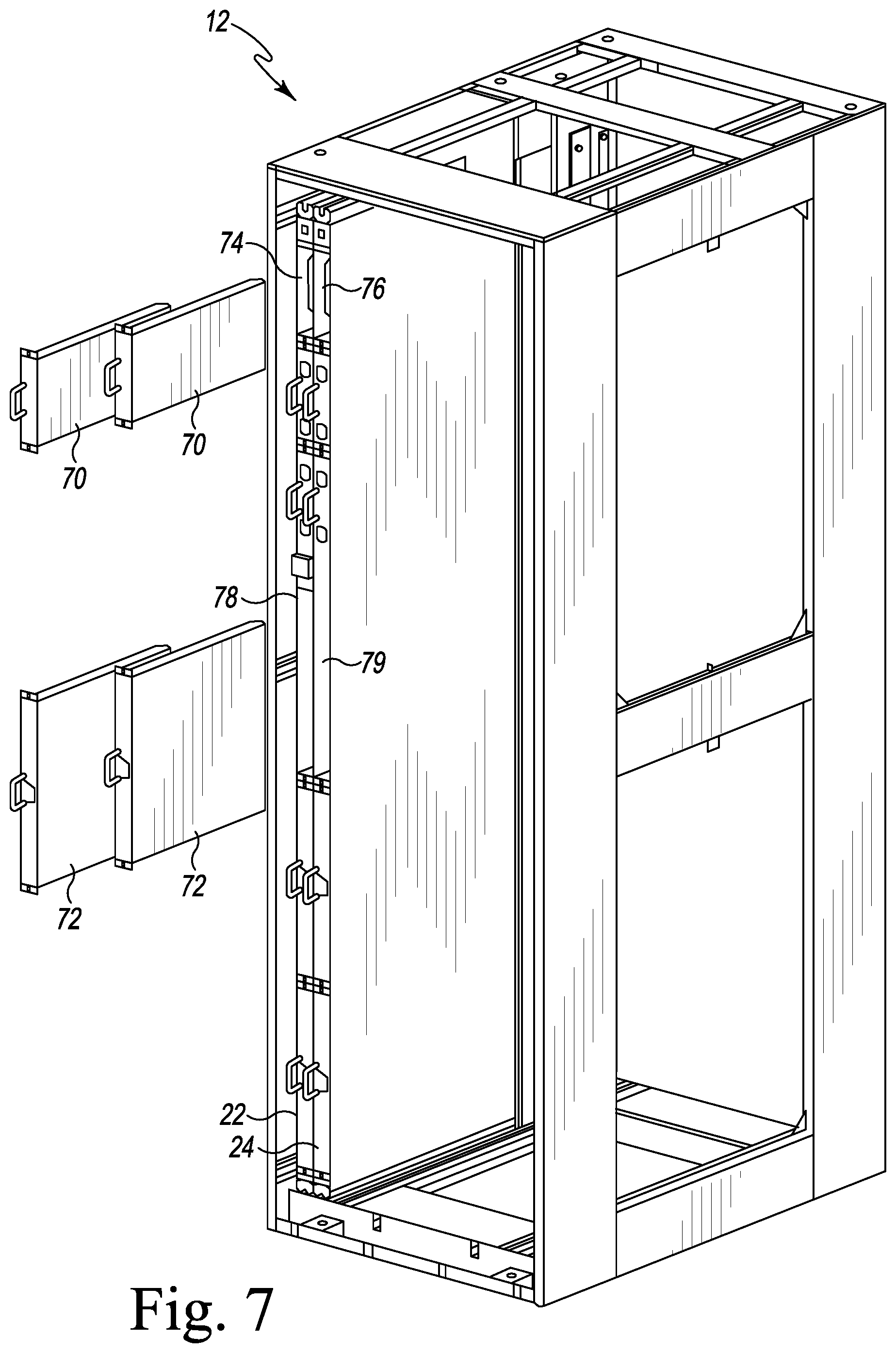 12

74

76

70

70

78

79

72

72

22

24

Fig. 7