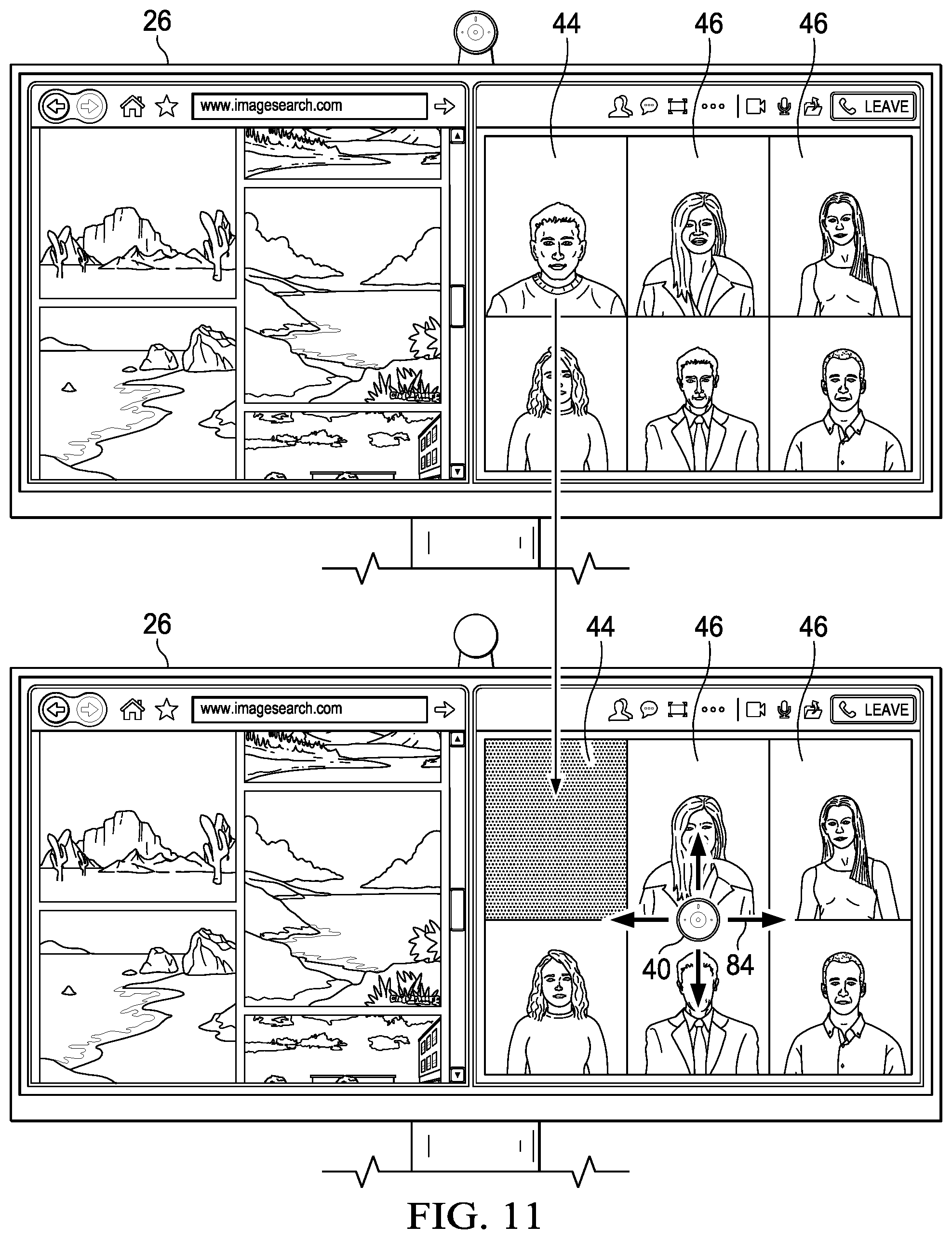 26

44 46 46

www.imagesearch.com

LEAVE

26

44 46 46

www.imagesearch.com

LEAVE

40 84

FIG. 11