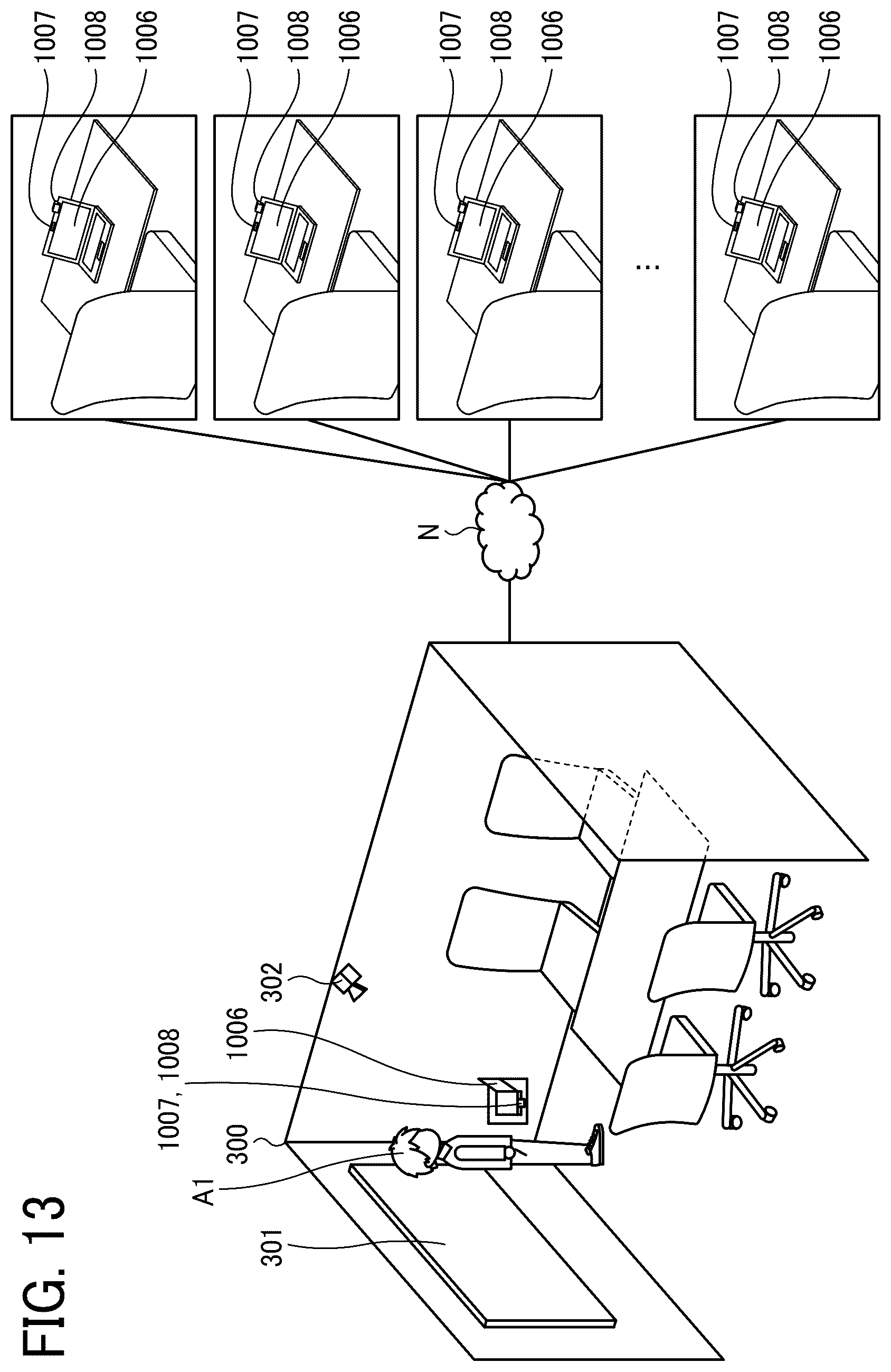 FIG. 13

301

A1

300

1007, 1008

1006

302

N

1007
1008
1006

1007
1008
1006

1007
1008
1006

...

1007
1008
1006