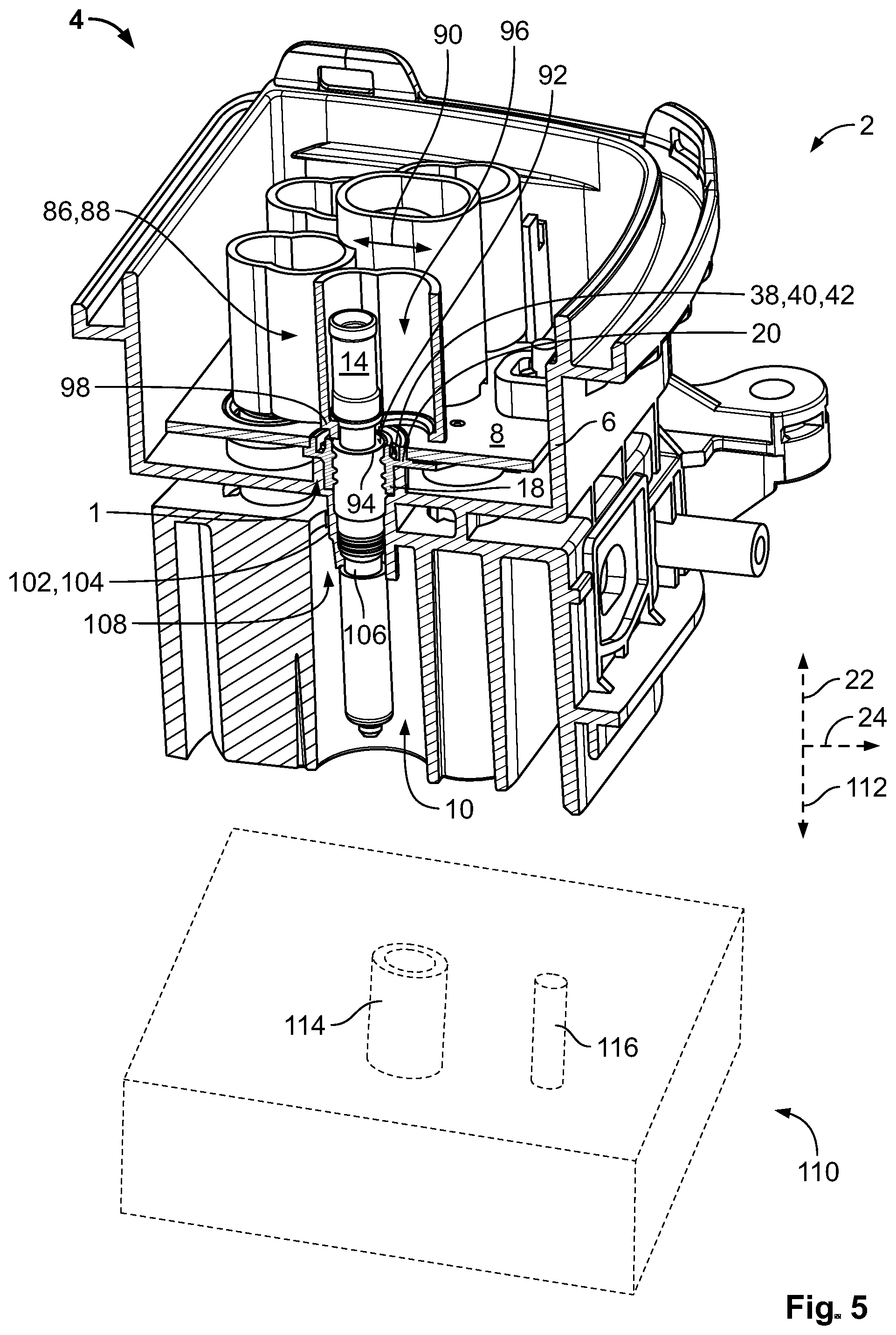 4

90

96

92

2

86,88

38,40,42

20

14

98

8

6

94

18

1

102,104

108

106

22

24

112

10

114

116

110

Fig. 5