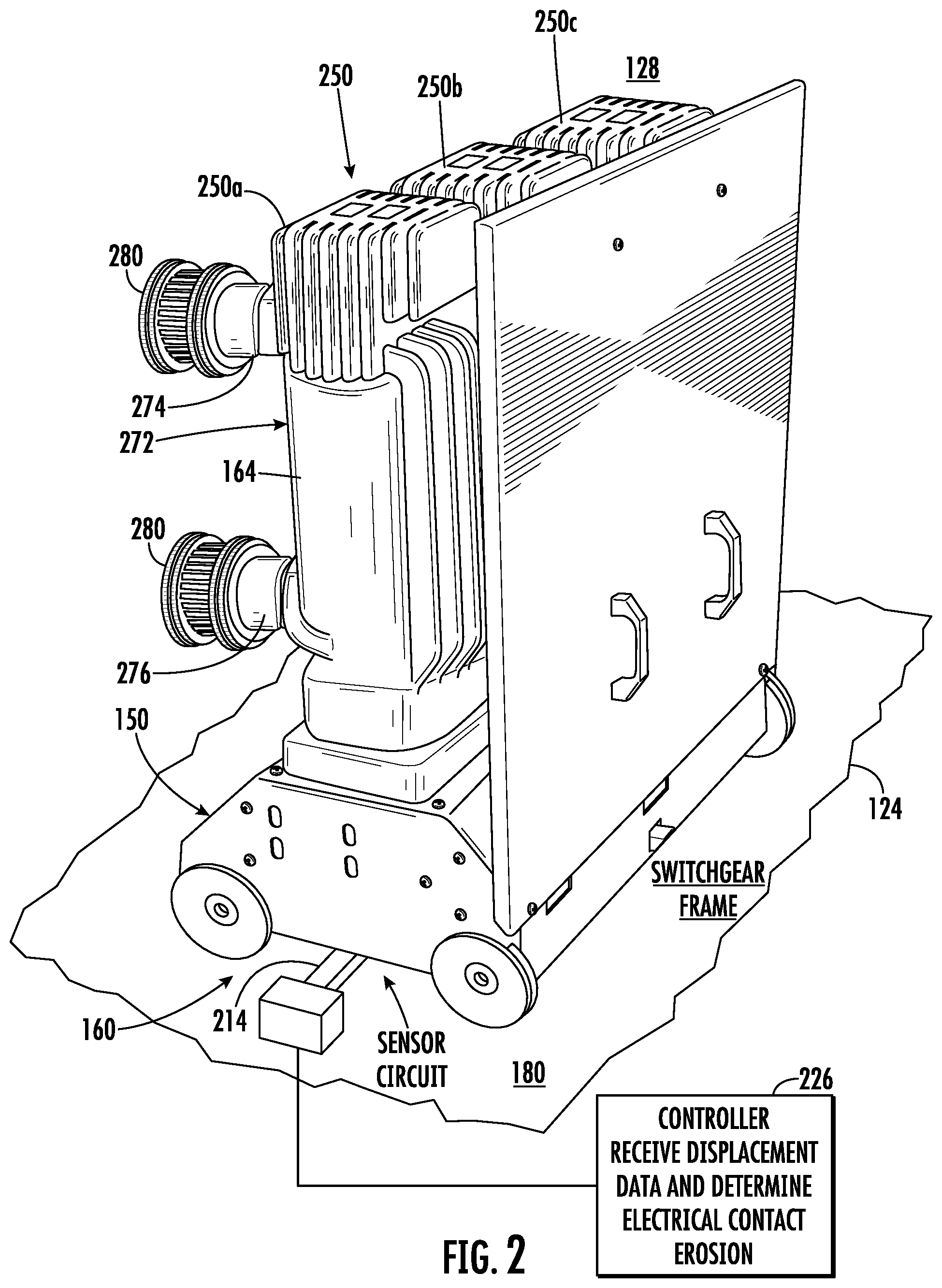 250c
128
250
250b
250a
280
274
272
164
280
276
150
124
SWITCHGEAR FRAME
160
214
SENSOR CIRCUIT
180
226
CONTROLLER RECEIVE DISPLACEMENT DATA AND DETERMINE ELECTRICAL CONTACT EROSION
FIG. 2