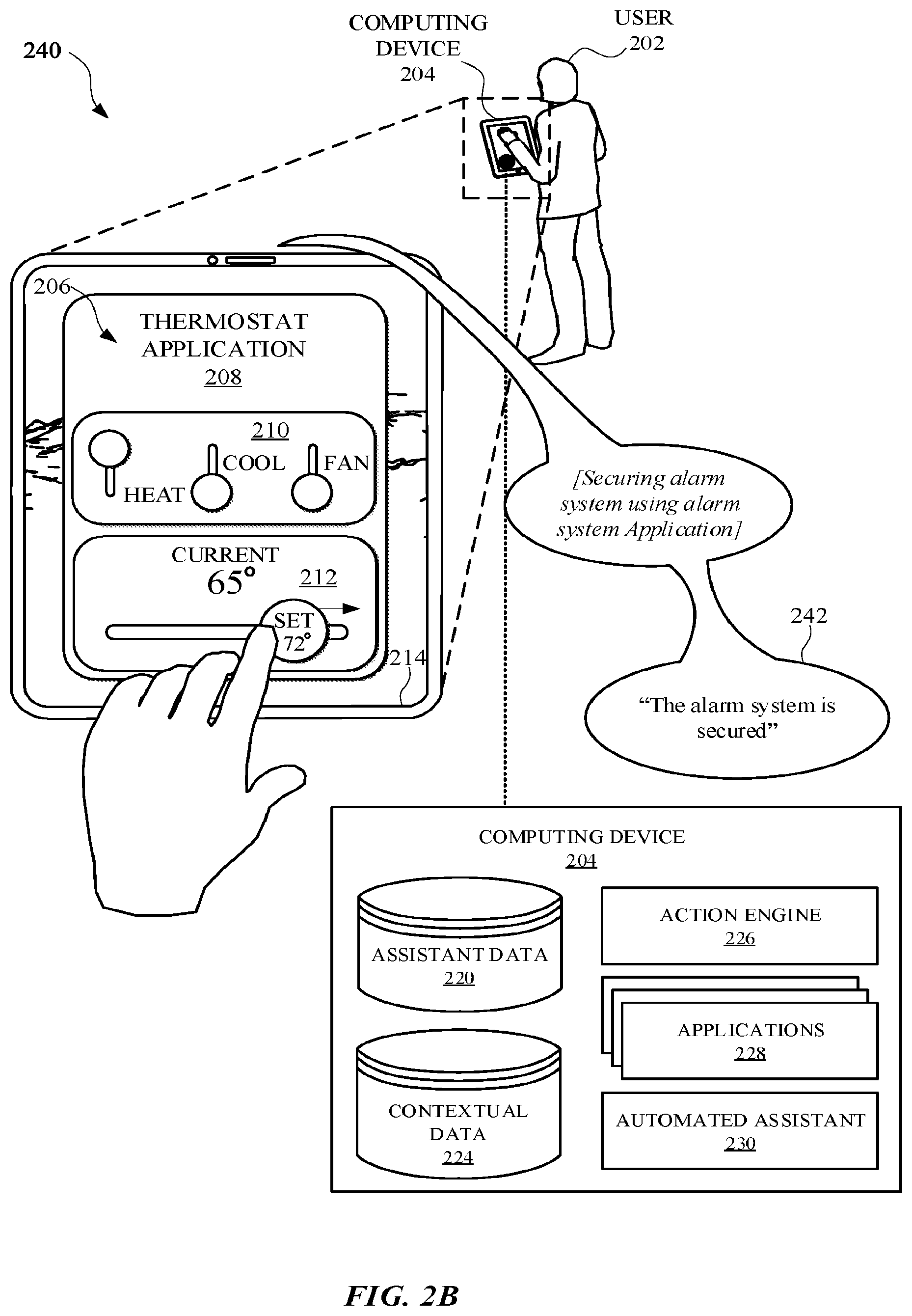 240

COMPUTING DEVICE 204

USER 202

206

THERMOSTAT APPLICATION 208

210

HEAT

COOL

FAN

CURRENT 65°

212

SET 72°

214

[Securing alarm system using alarm system Application]

242

“The alarm system is secured”

COMPUTING DEVICE 204

ASSISTANT DATA 220

CONTEXTUAL DATA 224

ACTION ENGINE 226

APPLICATIONS 228

AUTOMATED ASSISTANT 230

FIG. 2B