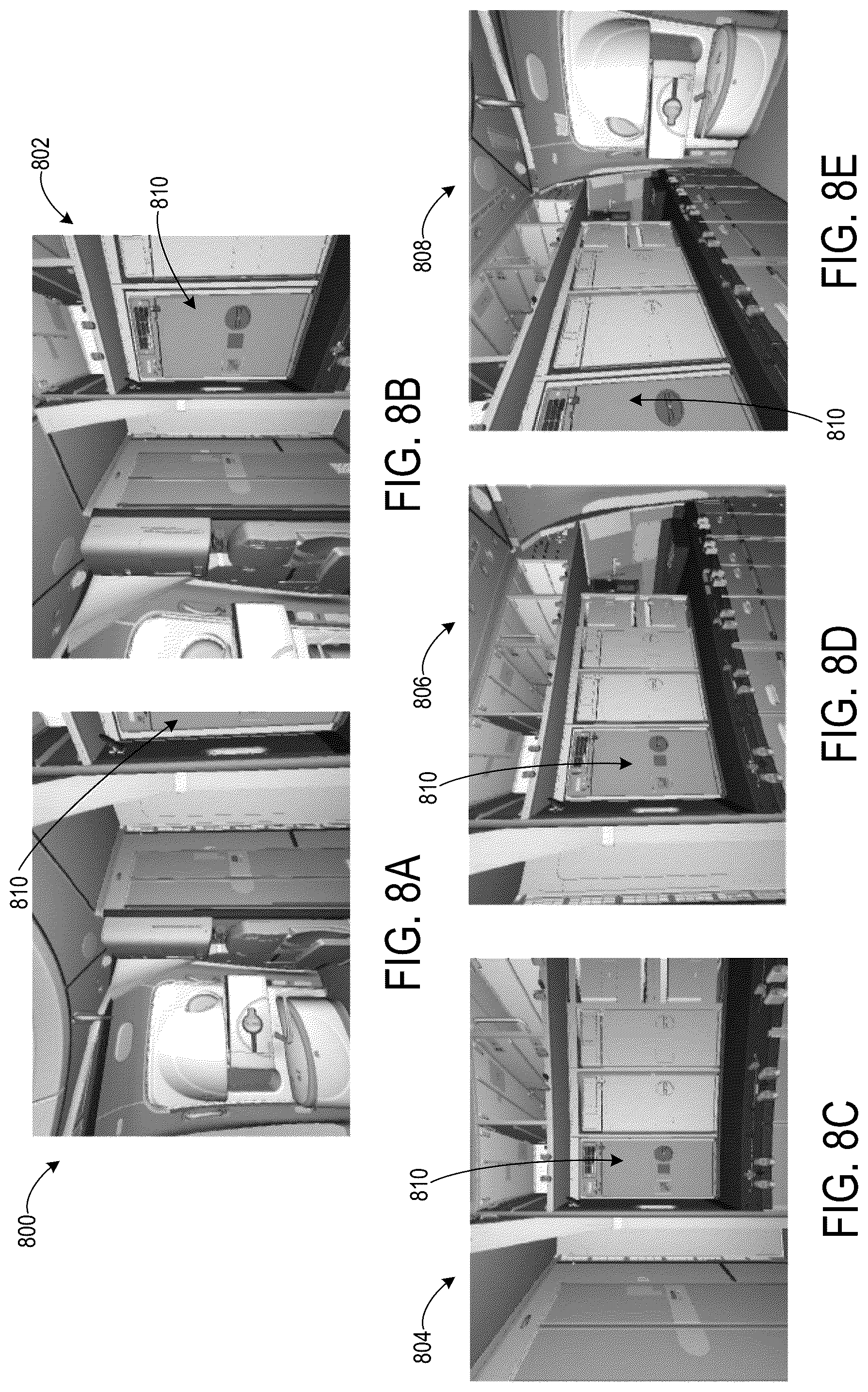 800
810
FIG. 8A
802
810
FIG. 8B
804
810
FIG. 8C
806
810
FIG. 8D
808
810
FIG. 8E