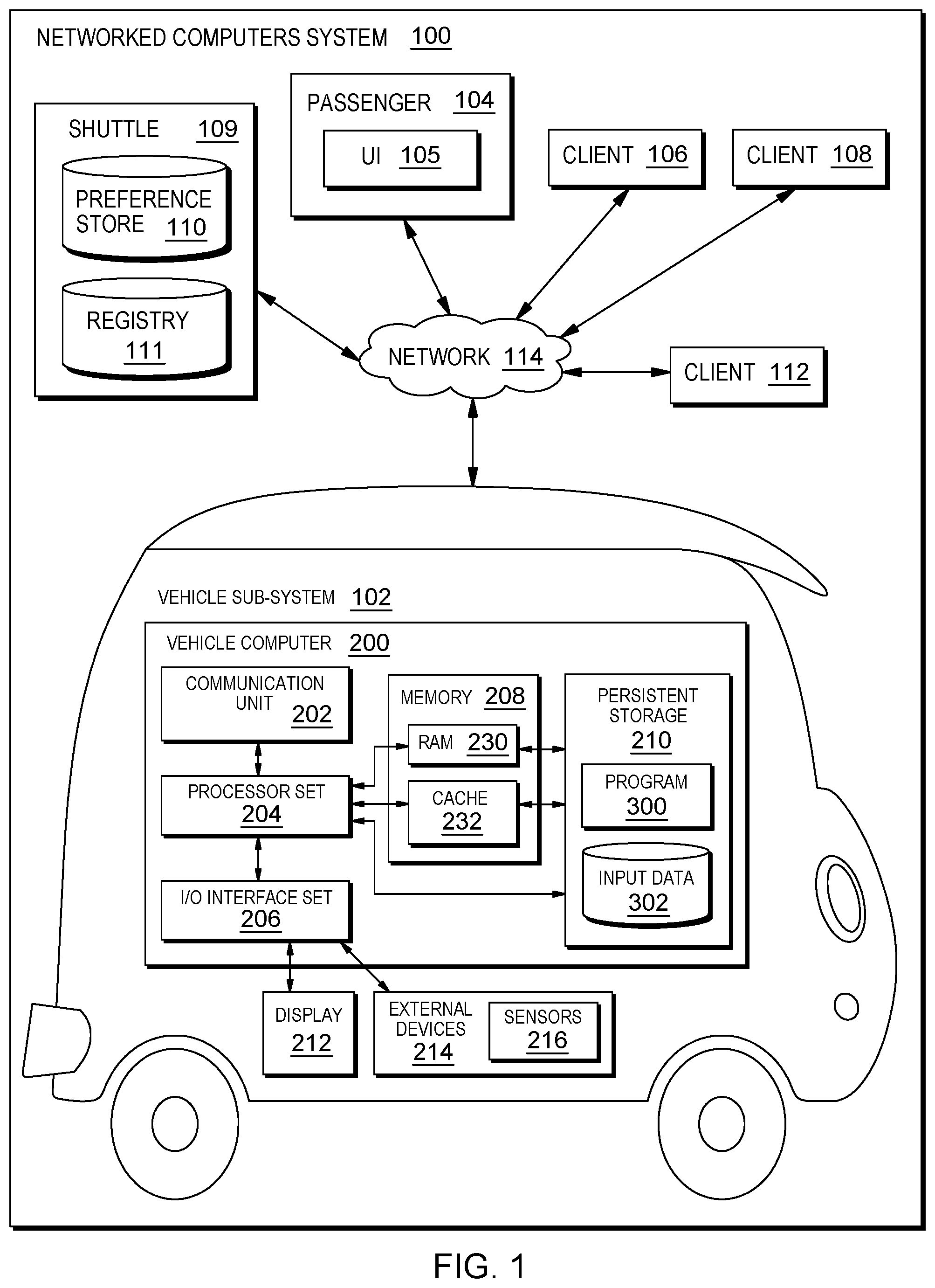 NETWORKED COMPUTERS SYSTEM 100

SHUTTLE 109

PREFERENCE STORE 110

REGISTRY 111

PASSENGER 104

UI 105

CLIENT 106

CLIENT 108

NETWORK 114

CLIENT 112

VEHICLE SUB-SYSTEM 102

VEHICLE COMPUTER 200

COMMUNICATION UNIT 202

PROCESSOR SET 204

I/O INTERFACE SET 206

MEMORY 208

RAM 230

CACHE 232

PERSISTENT STORAGE 210

PROGRAM 300

INPUT DATA 302

DISPLAY 212

EXTERNAL DEVICES 214

SENSORS 216

FIG. 1