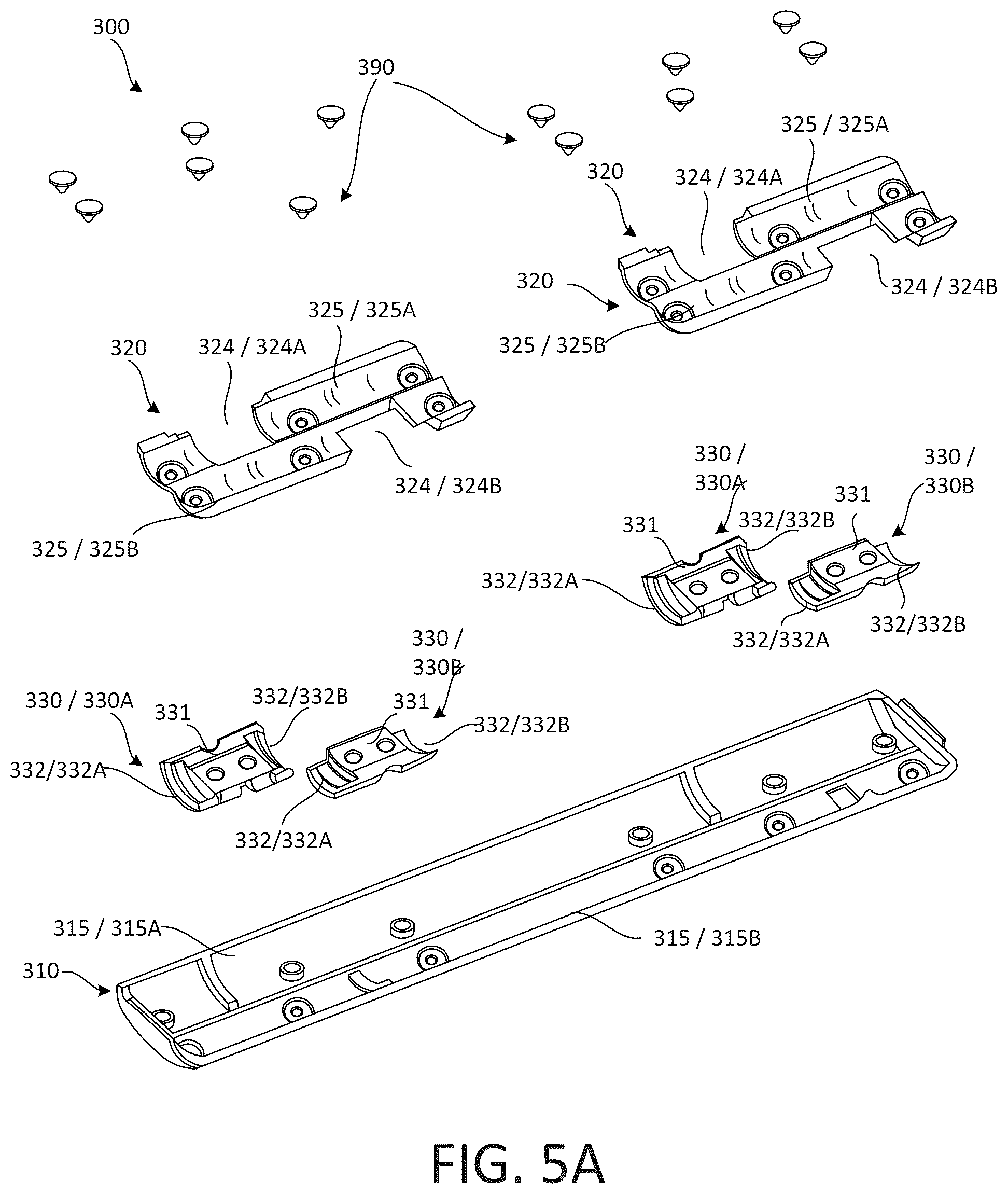 300

390

325 / 325A

320

324 / 324A

320

324 / 324B

325 / 325B

325 / 325A

320

324 / 324A

324 / 324B

325 / 325B

330 / 330A

330 / 330B

331

331

332/332B

332/332A

332/332A

332/332B

330 / 330B

330 / 330A

331

332/332B

331

332/332B

332/332A

332/332A

315 / 315A

315 / 315B

310

FIG. 5A