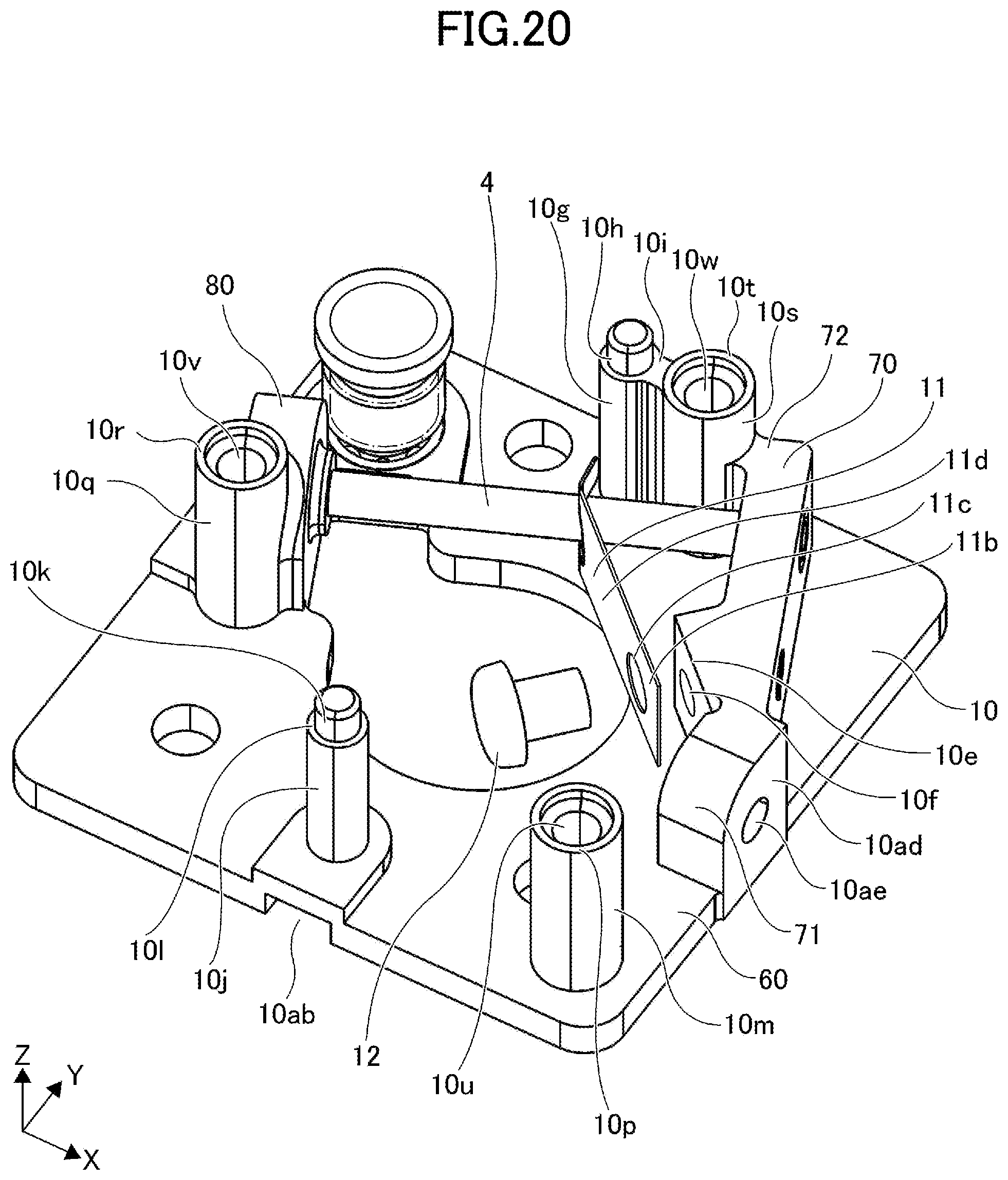 FIG.20

4
10g
10h
10i
10w
10t
10s
72
70
11
11d
11c
11b
80
10v
10r
10q
10k
10
10e
10f
10ad
10ae
71
60
10m
10l
10j
10ab
12
10u
10p
Z
Y
X