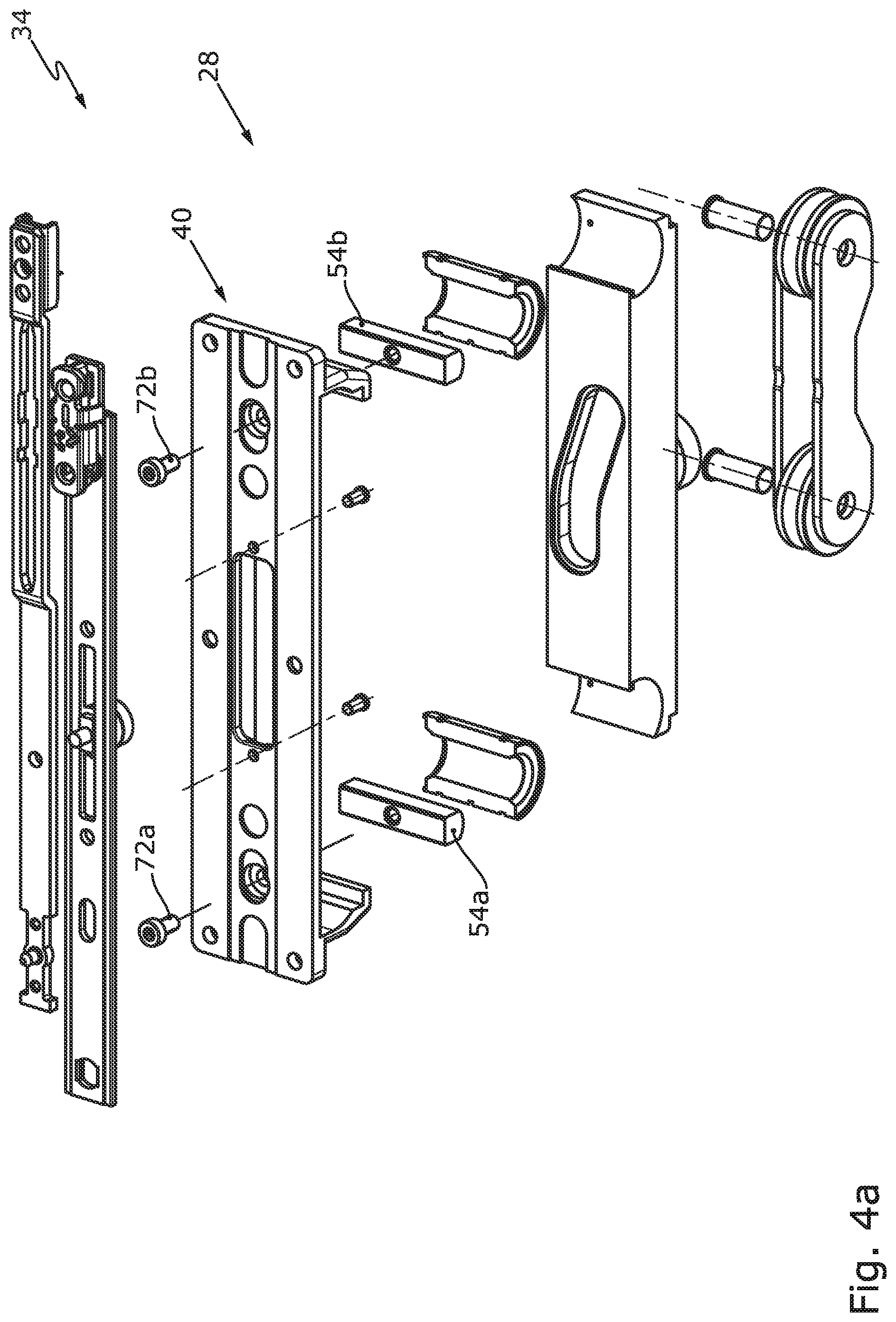 34

28

40

72b

54b

72a

54a

Fig. 4a