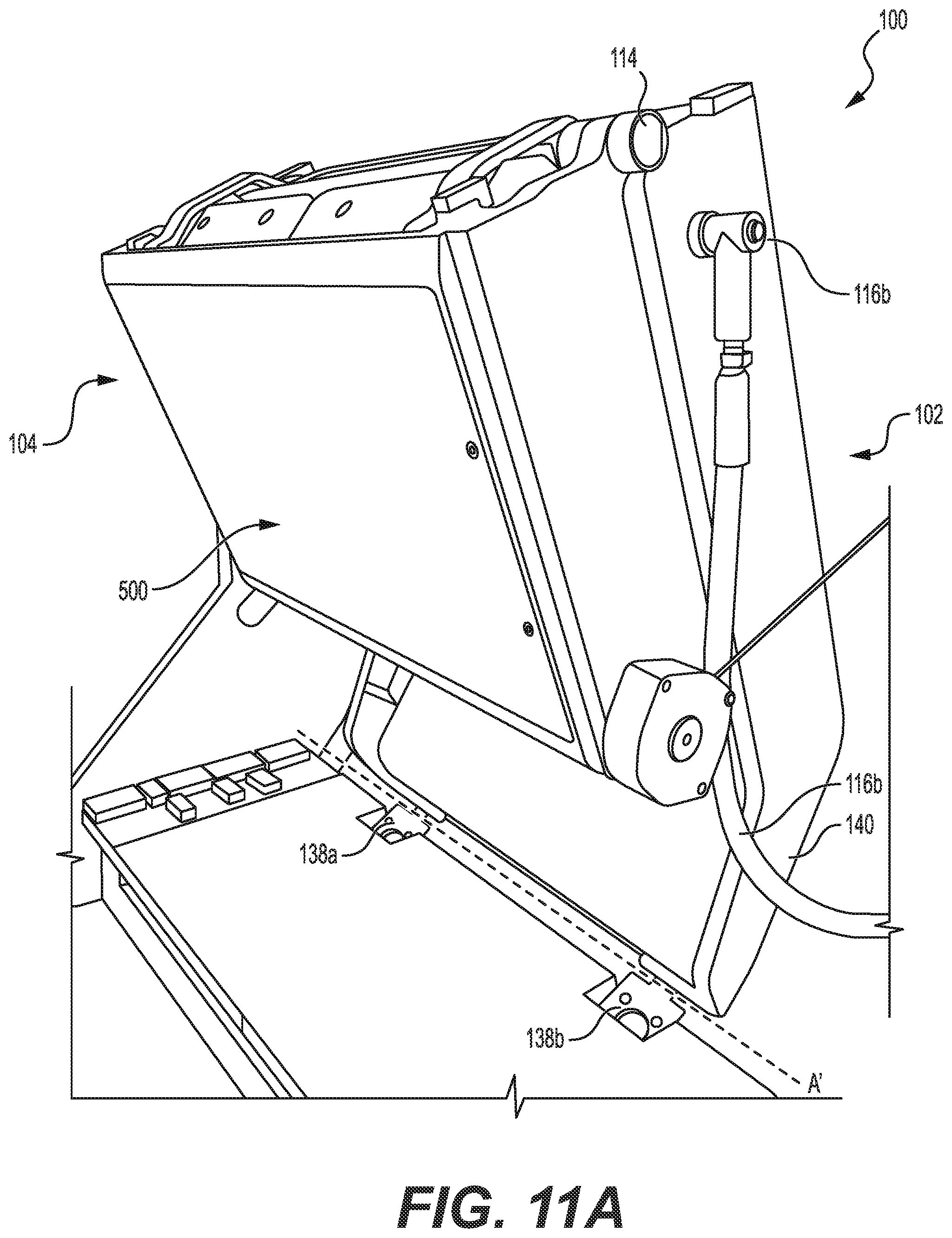 100
114
116b
104
102
500
116b
140
138a
138b
A'
FIG. 11A