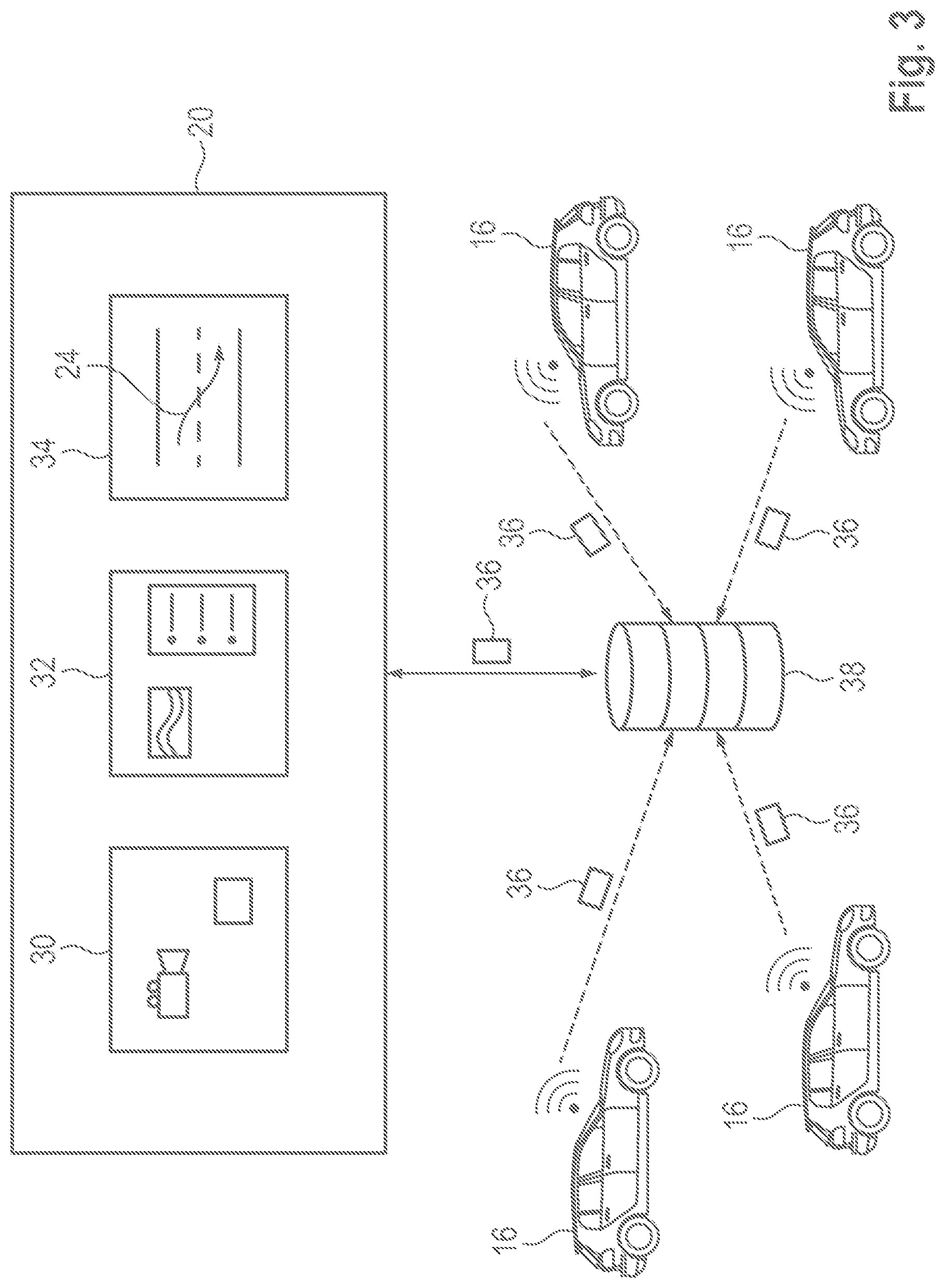 Fig. 3

20

34

24

32

30

16

16

36

36

36

38

36

36

16

16