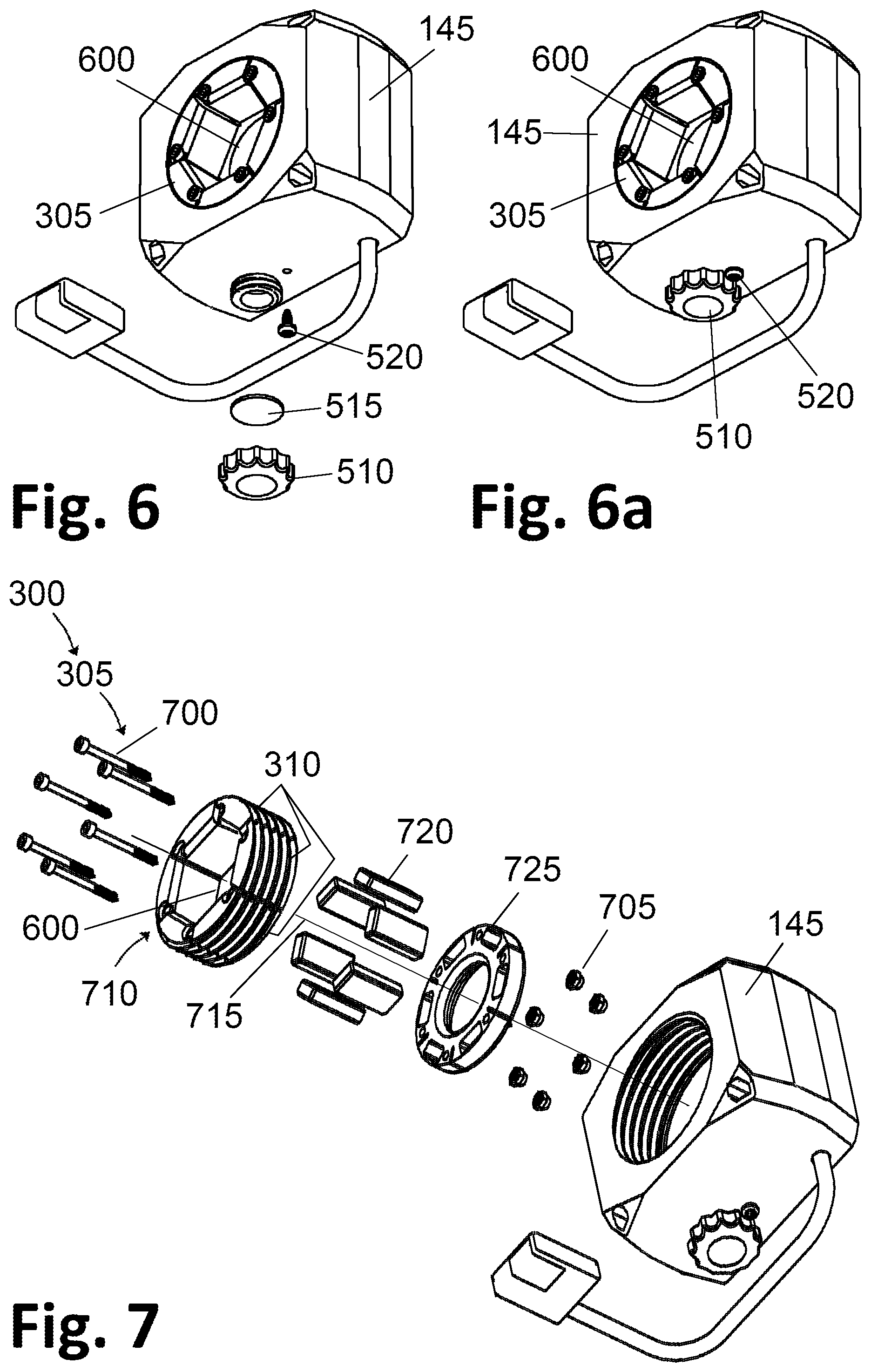 145
600
305
520
515
510
Fig. 6

600
145
305
520
510
Fig. 6a

300
305
700
310
720
725
705
145
600
710
715
Fig. 7