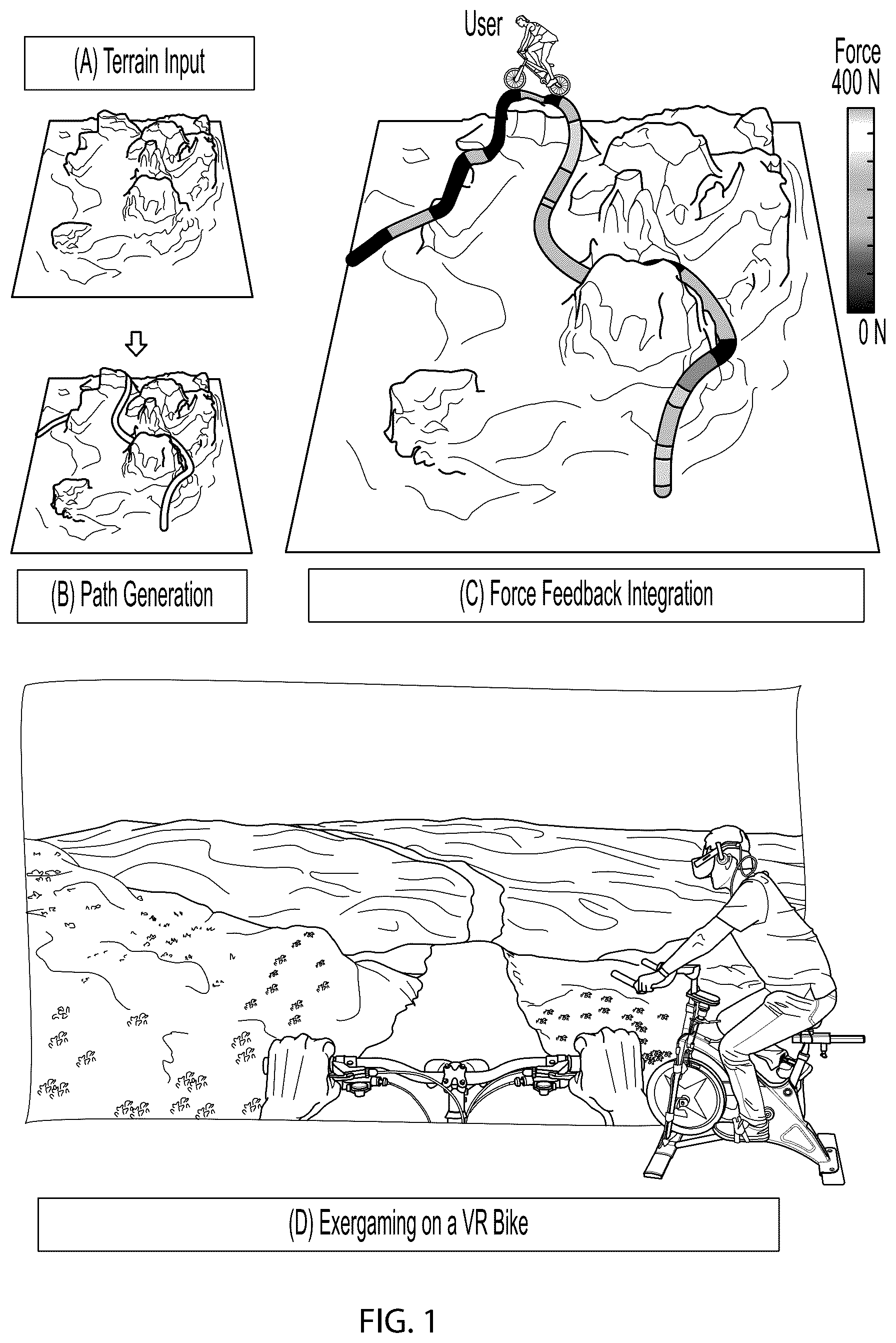 (A) Terrain Input

User

Force
400 N

0 N

(B) Path Generation

(C) Force Feedback Integration

(D) Exergaming on a VR Bike

FIG. 1