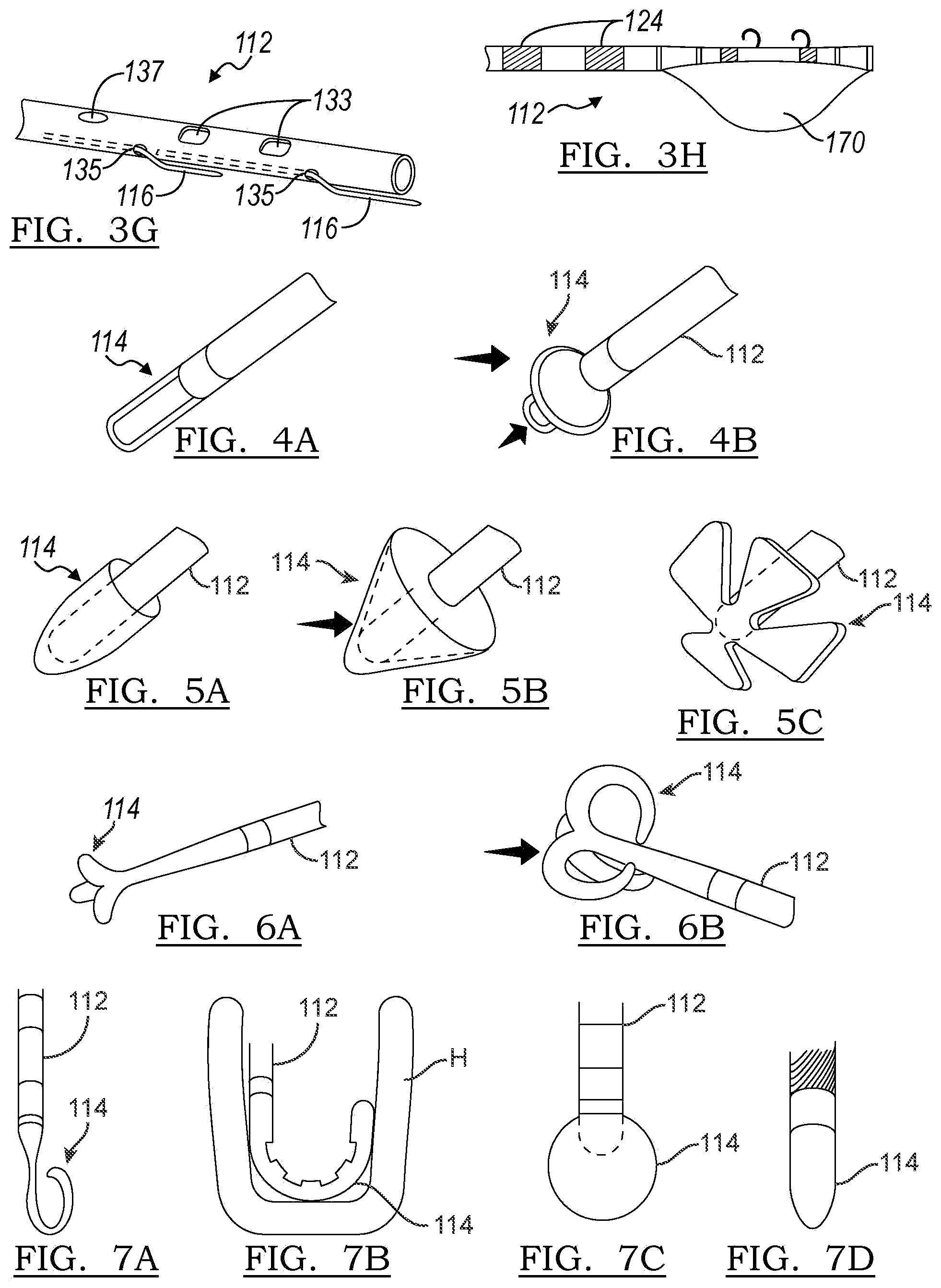 112
137
133
135
116
135
116
FIG. 3G

124
112
170
FIG. 3H

114
FIG. 4A

114
112
FIG. 4B

114
112
FIG. 5A

114
112
FIG. 5B

112
114
FIG. 5C

114
112
FIG. 6A

114
112
FIG. 6B

112
114
FIG. 7A

112
H
114
FIG. 7B

112
114
FIG. 7C

114
FIG. 7D