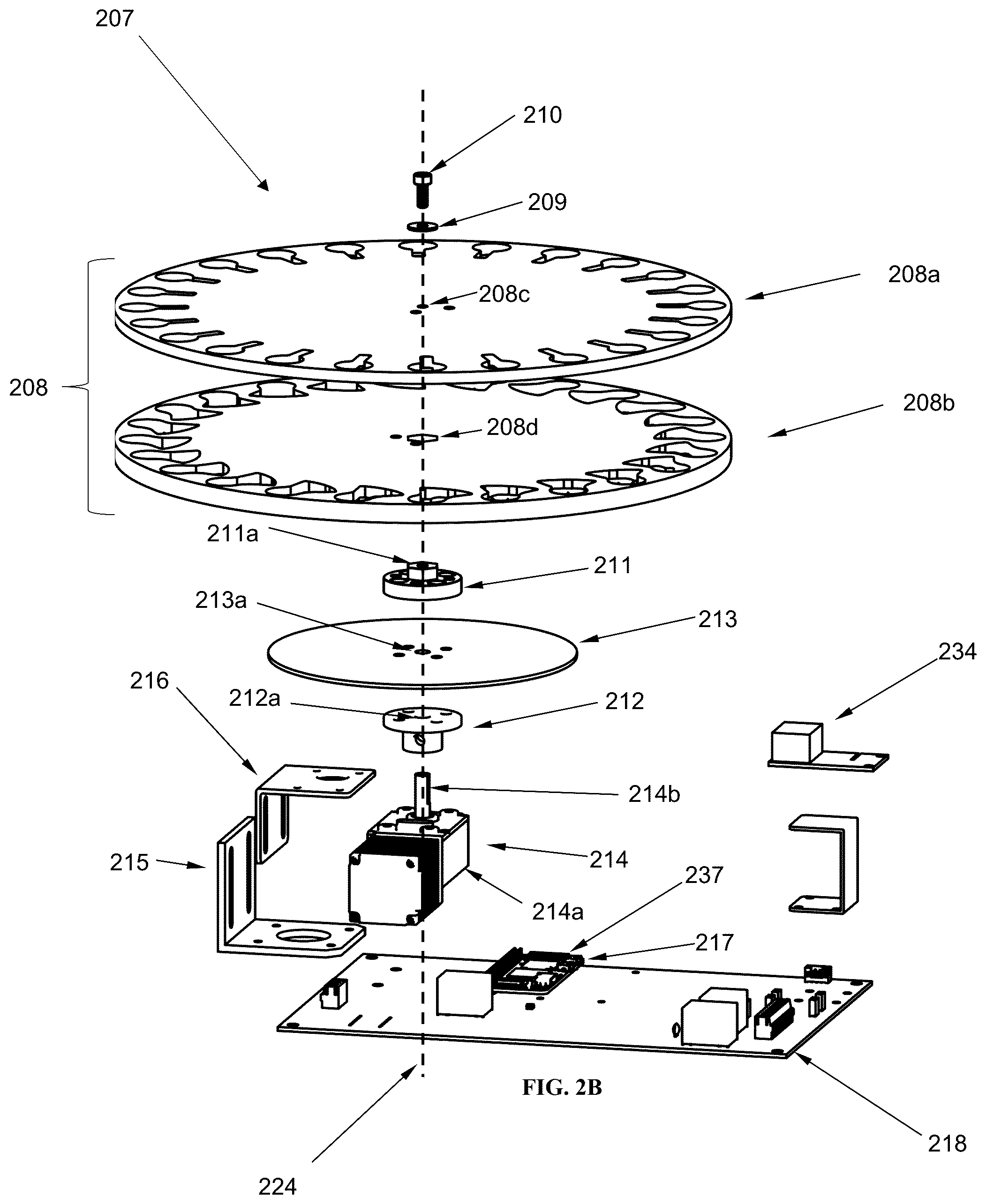 207
210
209
208a
208c
208
208b
208d
211a
211
213a
213
234
216
212a
212
214b
215
214
237
214a
217
FIG. 2B
218
224