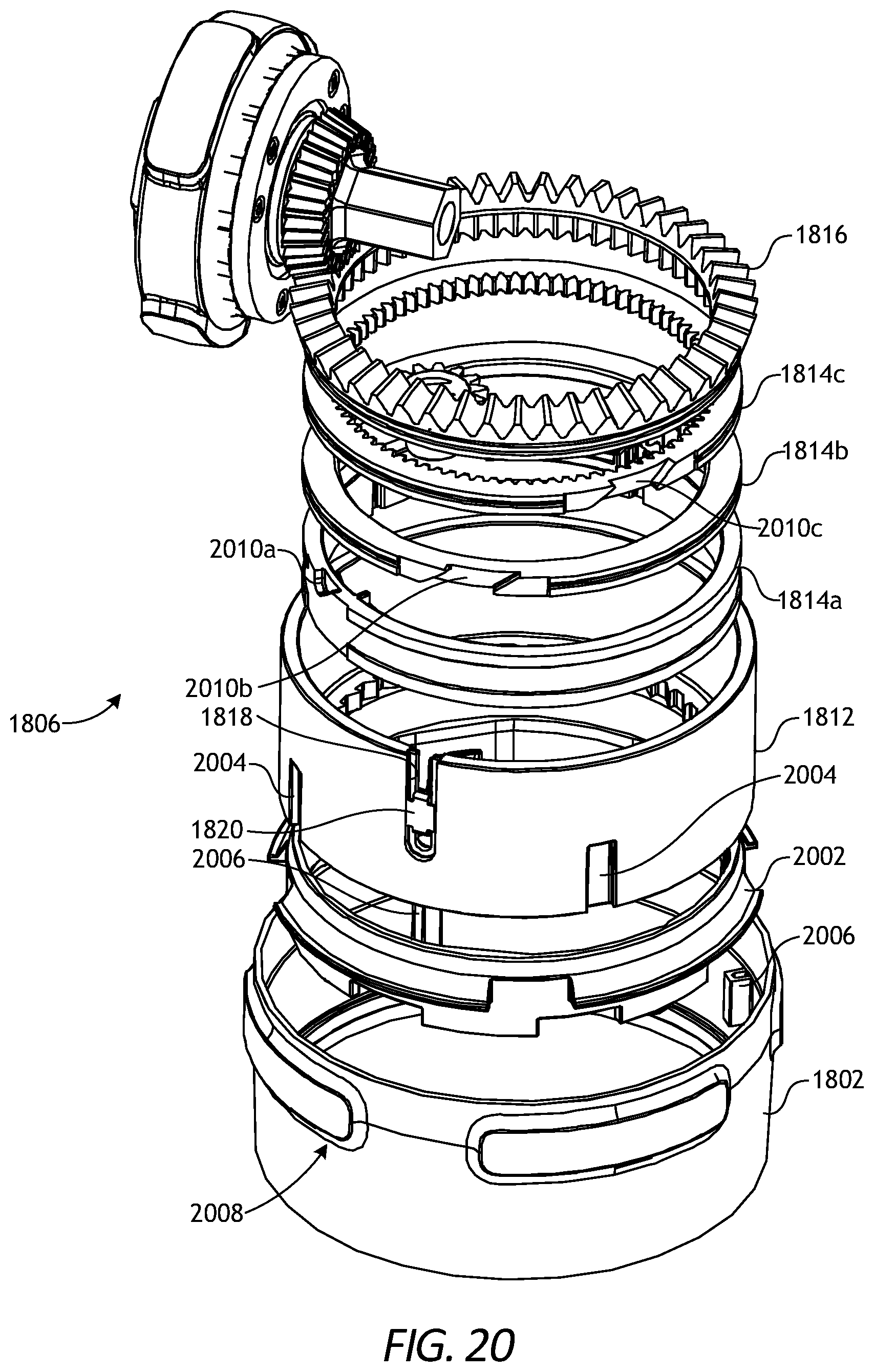 1816

1814c

1814b

2010c

2010a

1814a

2010b

1806

1818

1812

2004

2004

1820

2006

2002

2006

1802

2008

FIG. 20