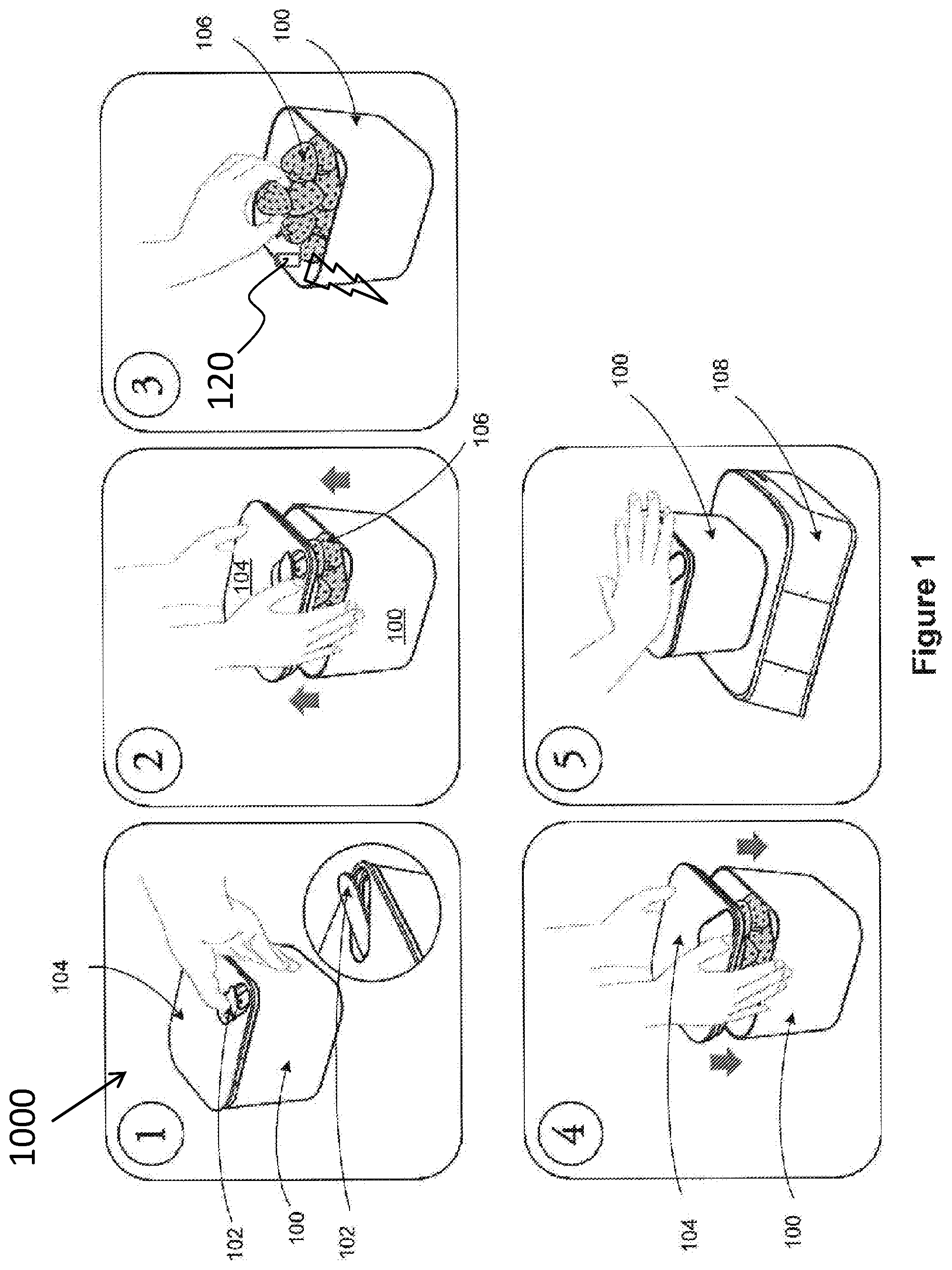 1000

1

104

102

100

102

2

104

100

106

3

120

106

100

4

104

100

5

100

108

Figure 1