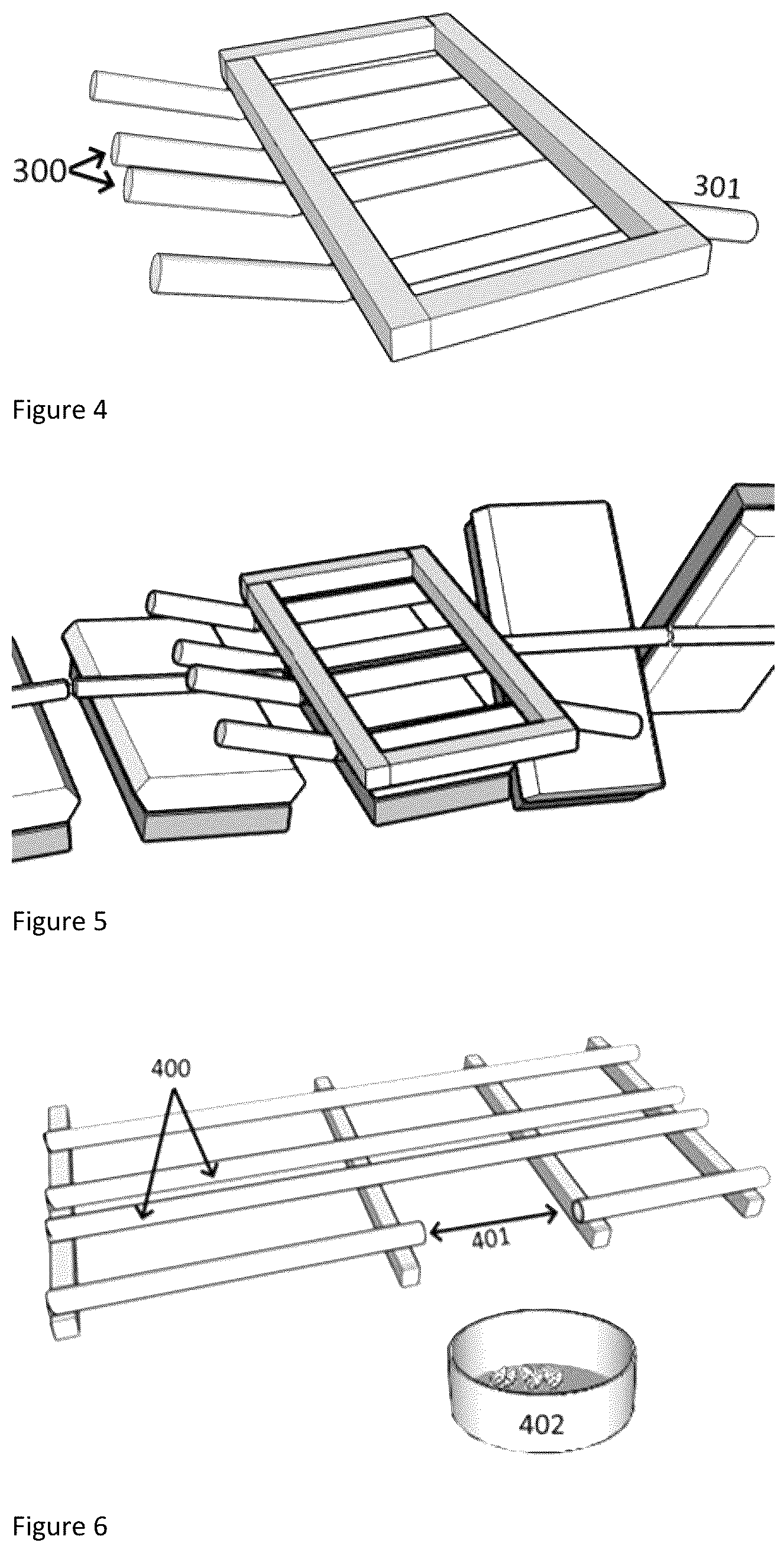 300

301

Figure 4

Figure 5

400

401

402

Figure 6