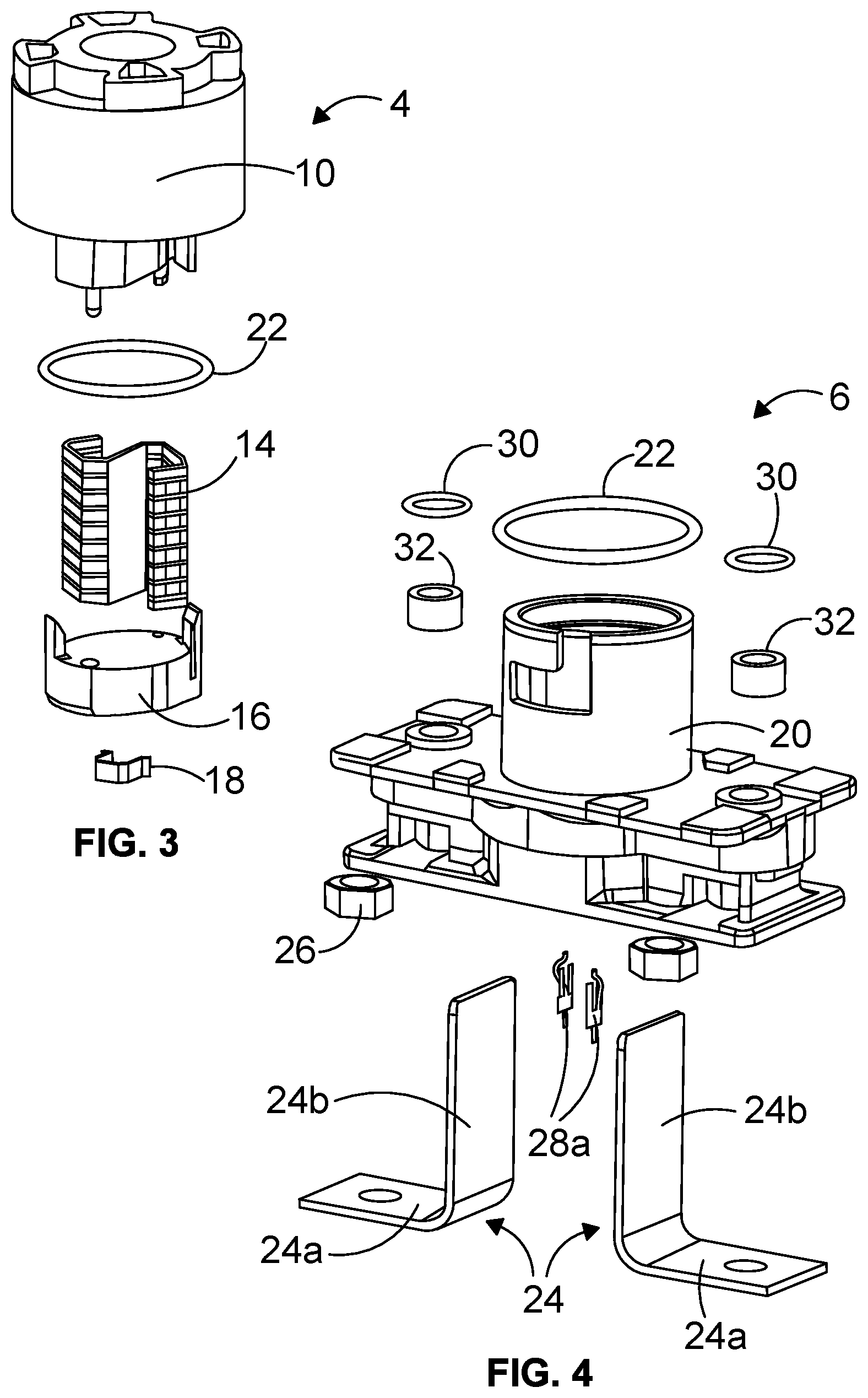 4
10
22
14
16
18
FIG. 3
6
30
22
30
32
32
20
26
24b
28a
24b
24a
24
24a
FIG. 4