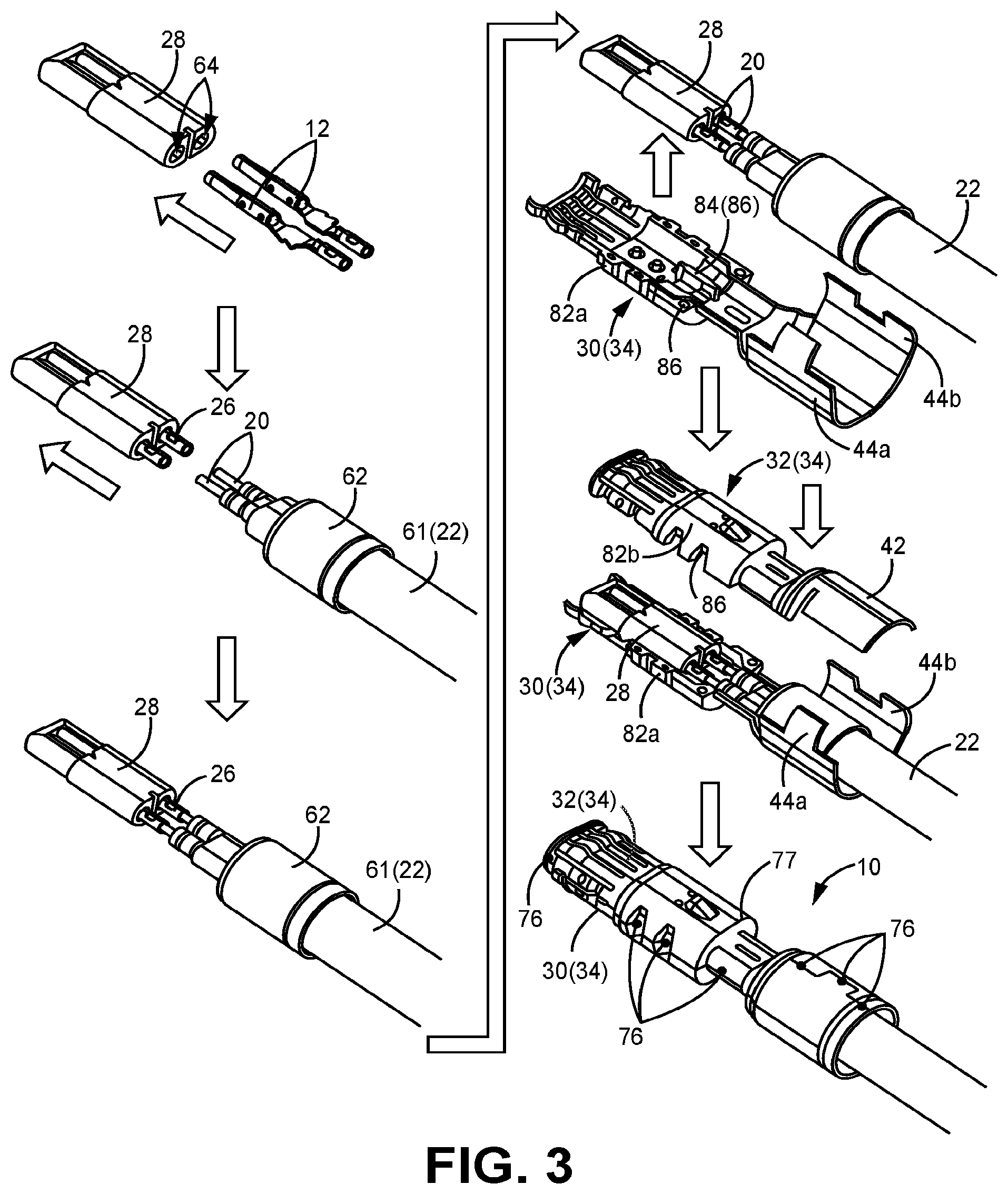 28
64
12
28
26
20
62
61(22)
28
26
62
61(22)
28
20
22
84(86)
82a
30(34)
86
44b
44a
32(34)
82b
86
42
30(34)
28
82a
44b
22
44a
32(34)
77
10
76
30(34)
76
76
FIG. 3