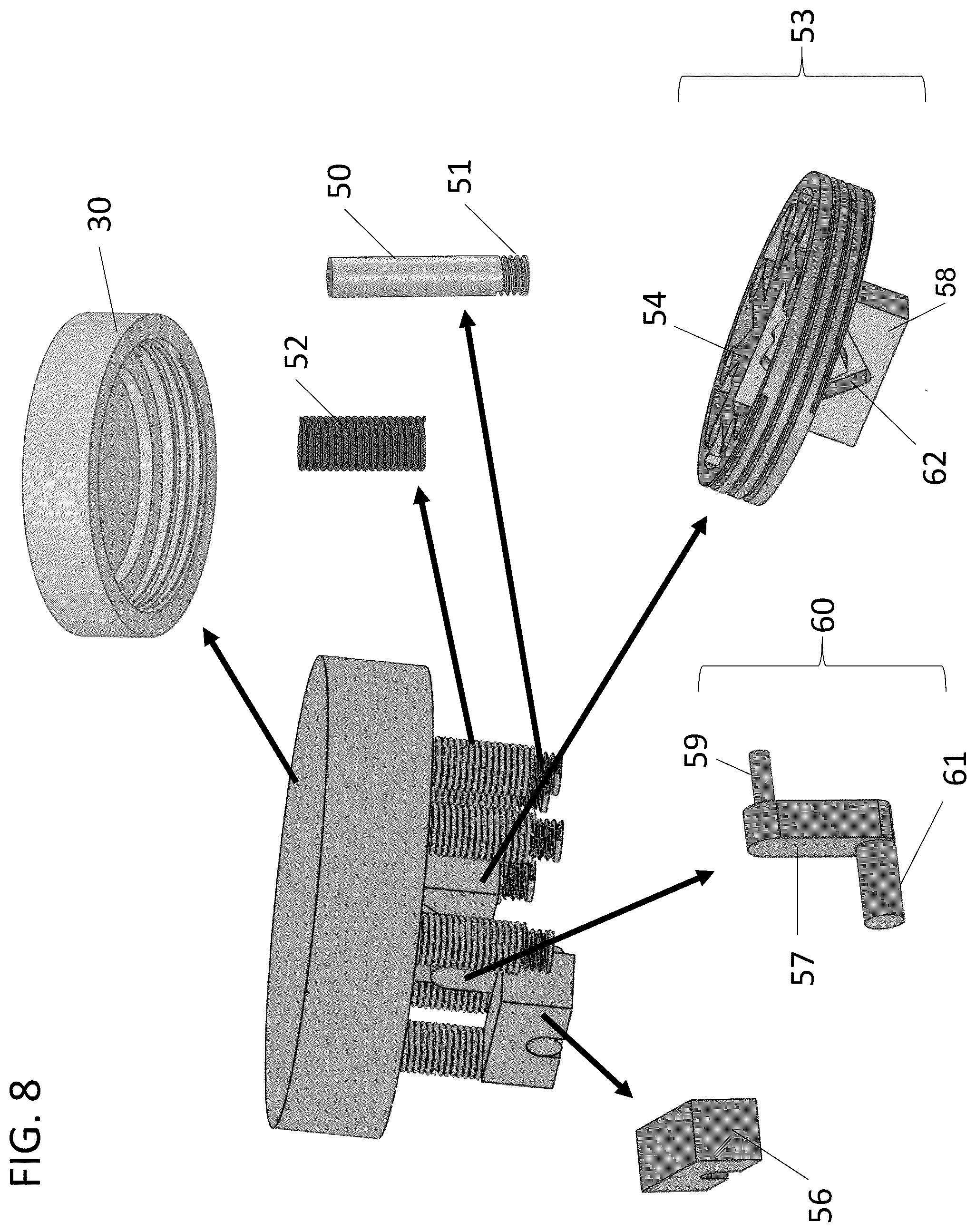 FIG. 8

30

52

50

51

53

54

58

62

60

59

61

57

56