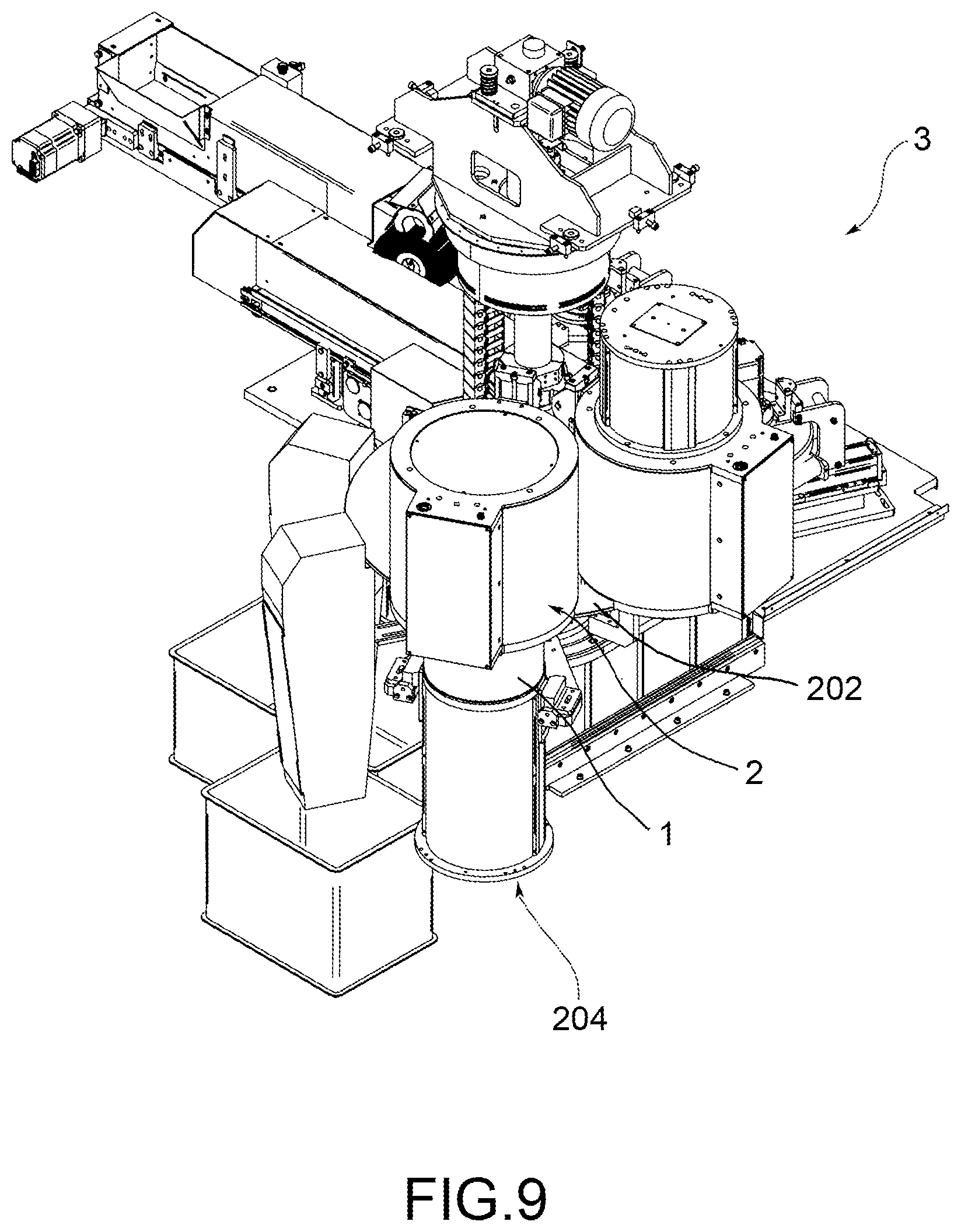 3

202

2

1

204

FIG.9