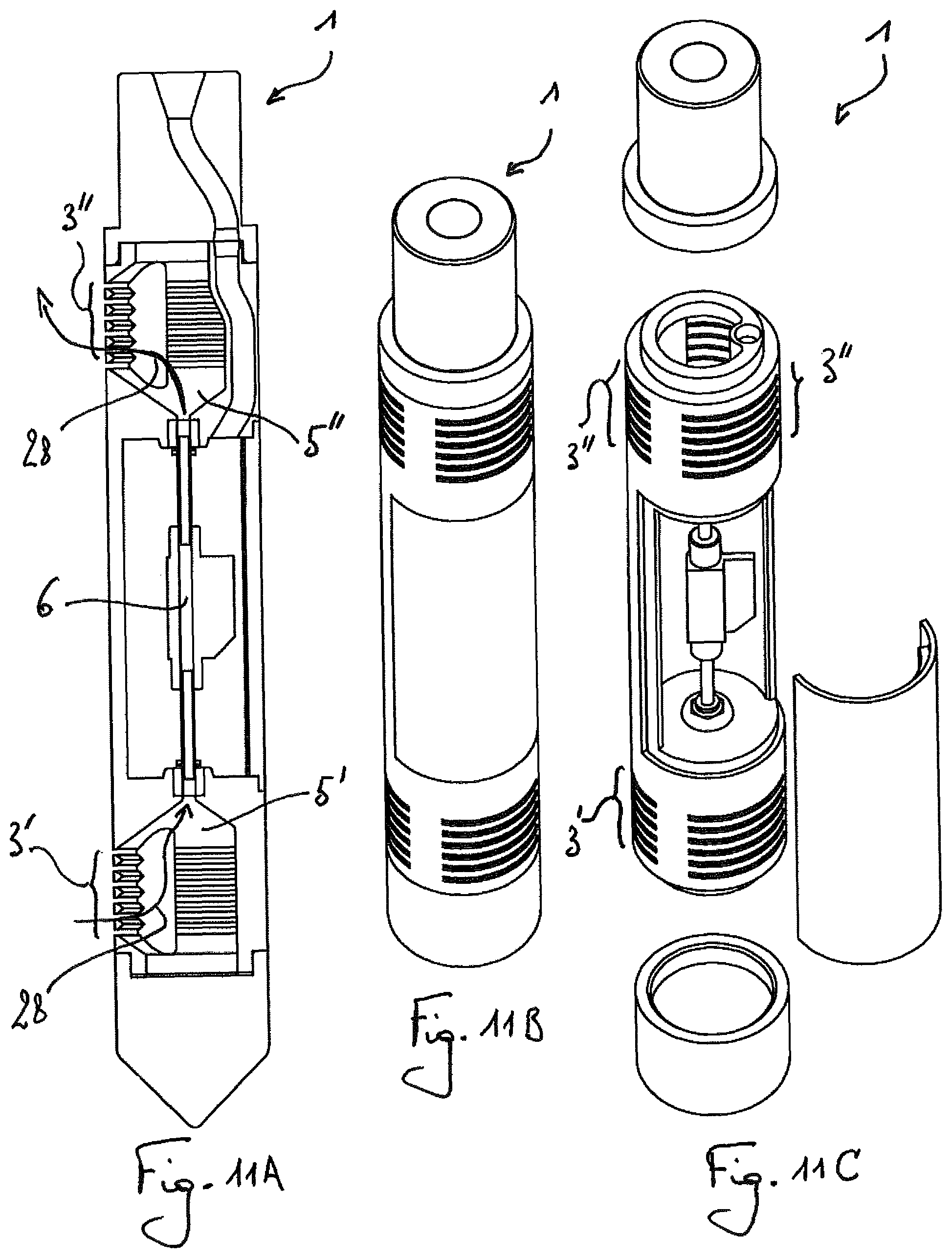 1
3''
28
5''
6
5'
3'
28
Fig. 11A
1
Fig. 11B
1
3''
3''
3'
Fig. 11C