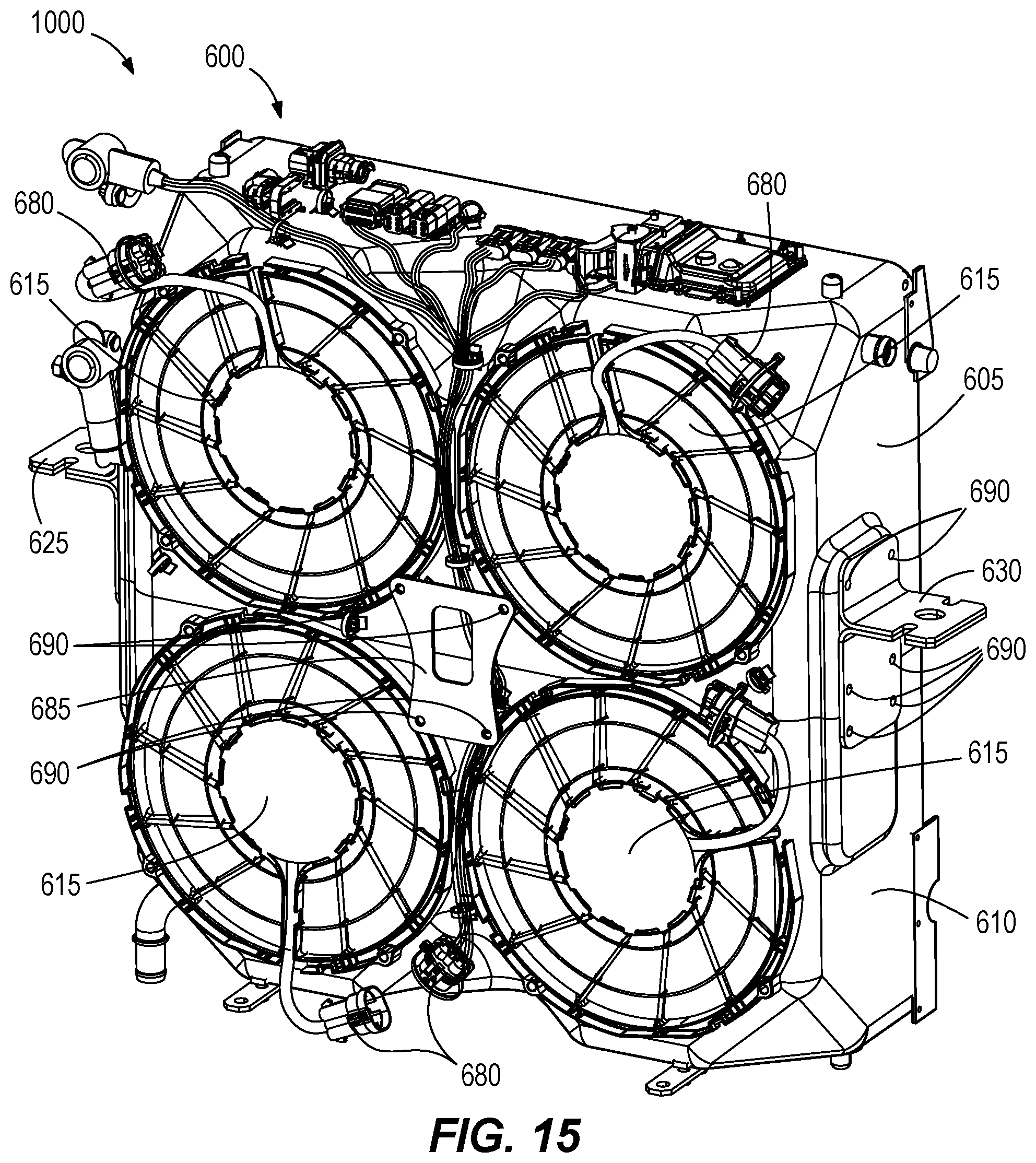 1000

600

680

680

615

615

605

625

690

630

690

690

685

690

615

615

610

680

FIG. 15