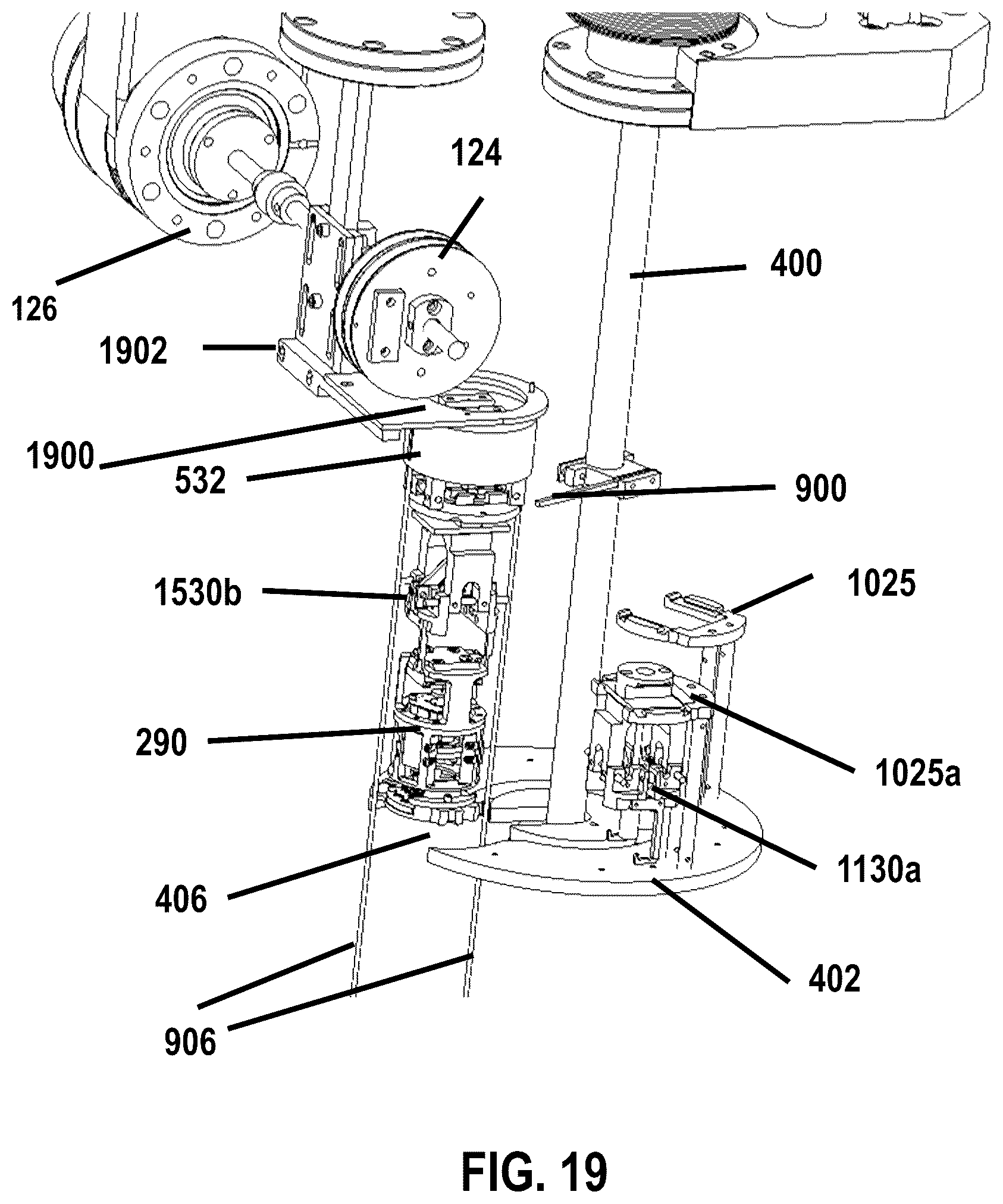 124

400

126

1902

1900

532

900

1530b

1025

290

1025a

1130a

406

402

906

FIG. 19