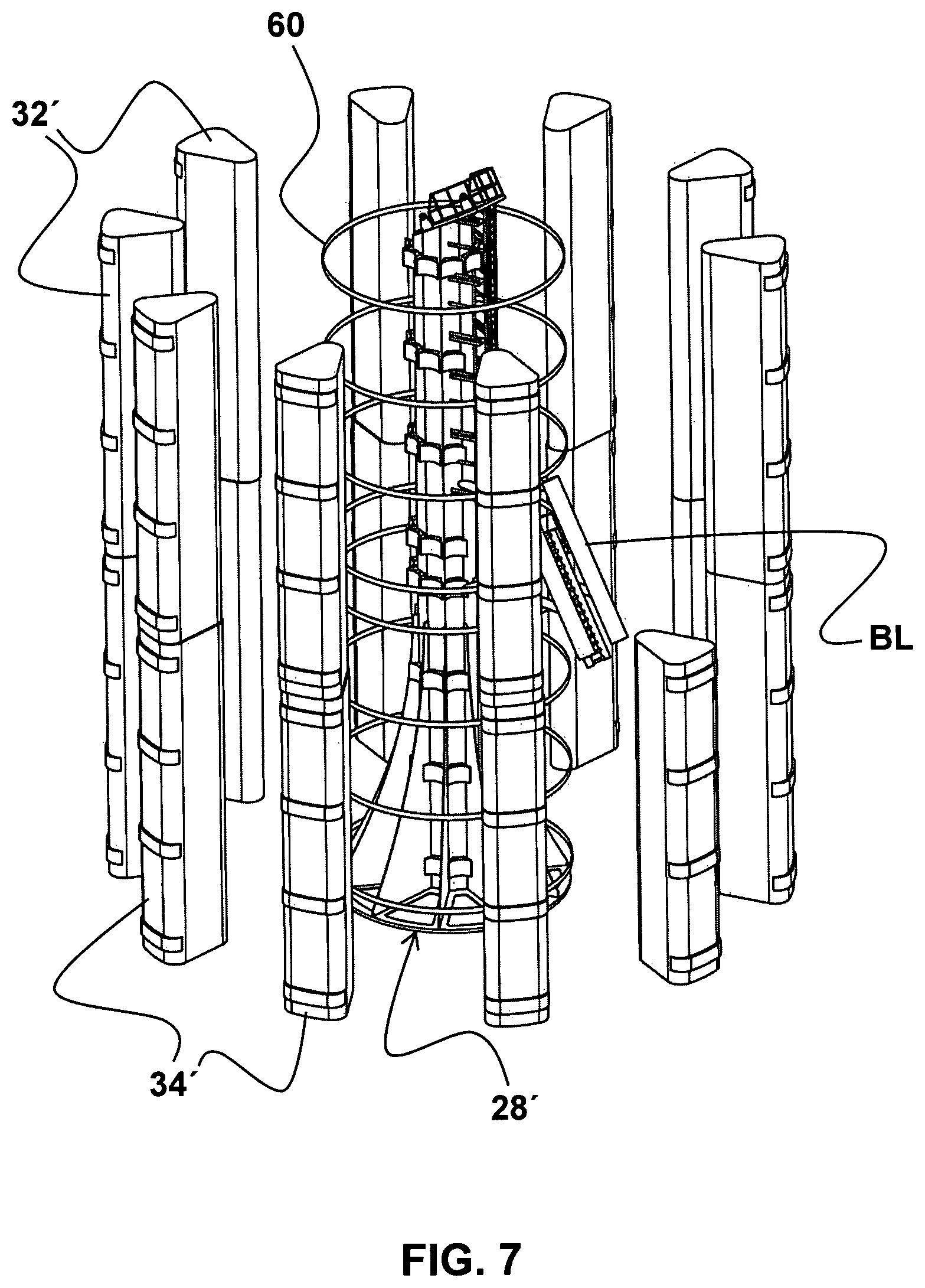 60

32´

BL

34´

28´

FIG. 7