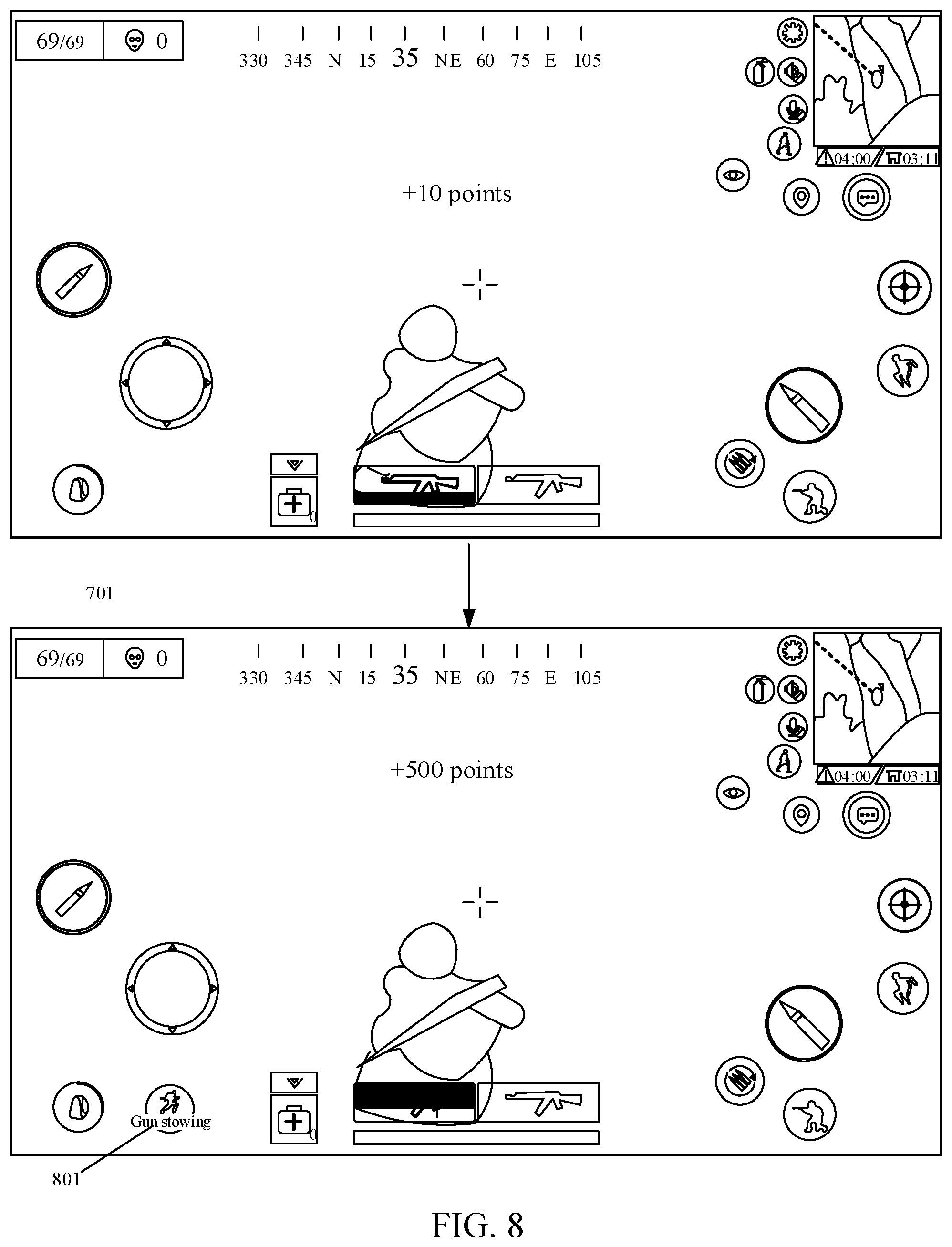 69/69 0

330 345 N 15 35 NE 60 75 E 105

04:00 03:11

+10 points

0

701

69/69 0

330 345 N 15 35 NE 60 75 E 105

04:00 03:11

+500 points

Gun stowing

0

801

FIG. 8