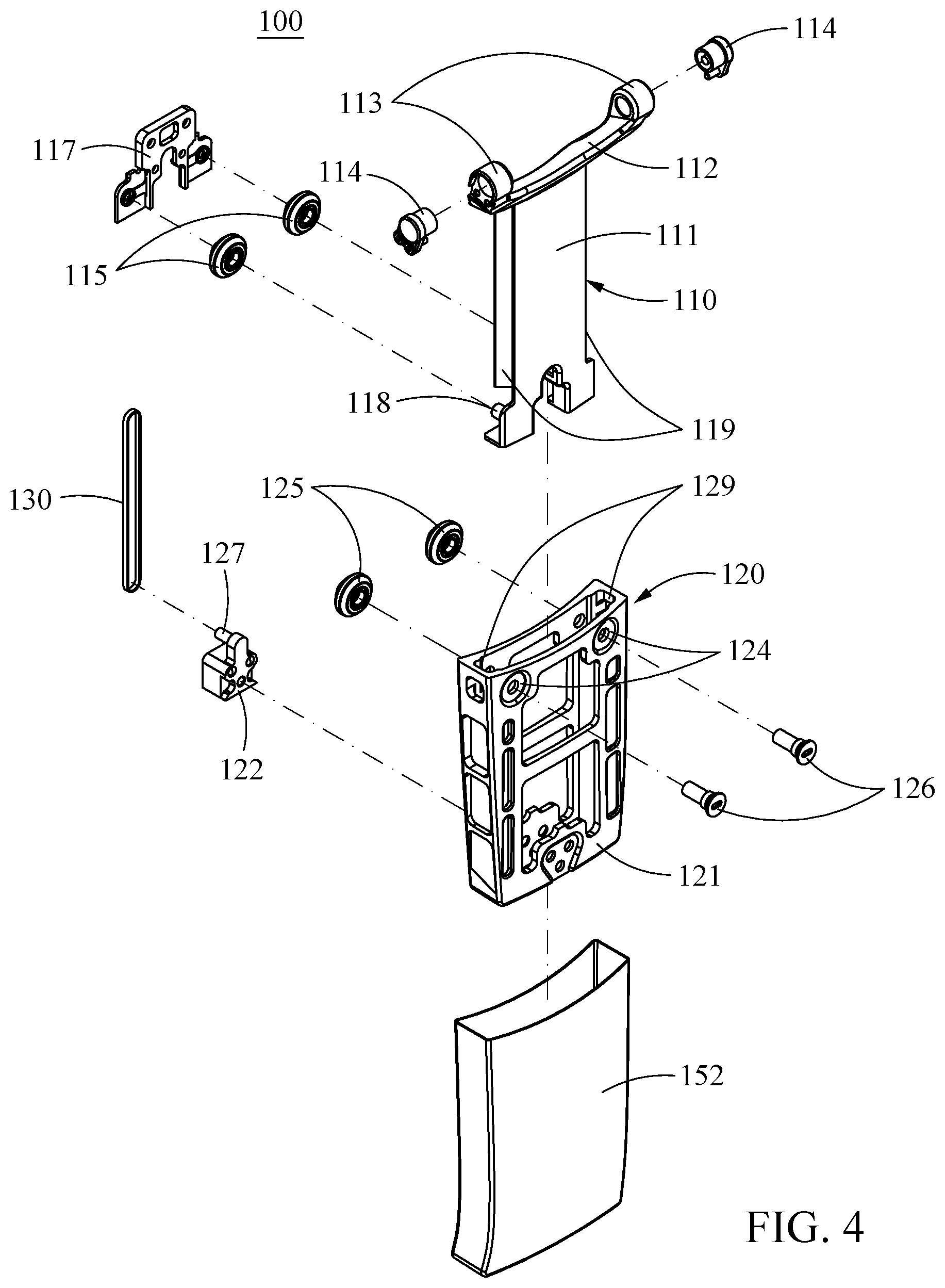 100

114

113

117

114

112

111

115

110

118

119

130

125

129

127

120

124

122

126

121

152

FIG. 4