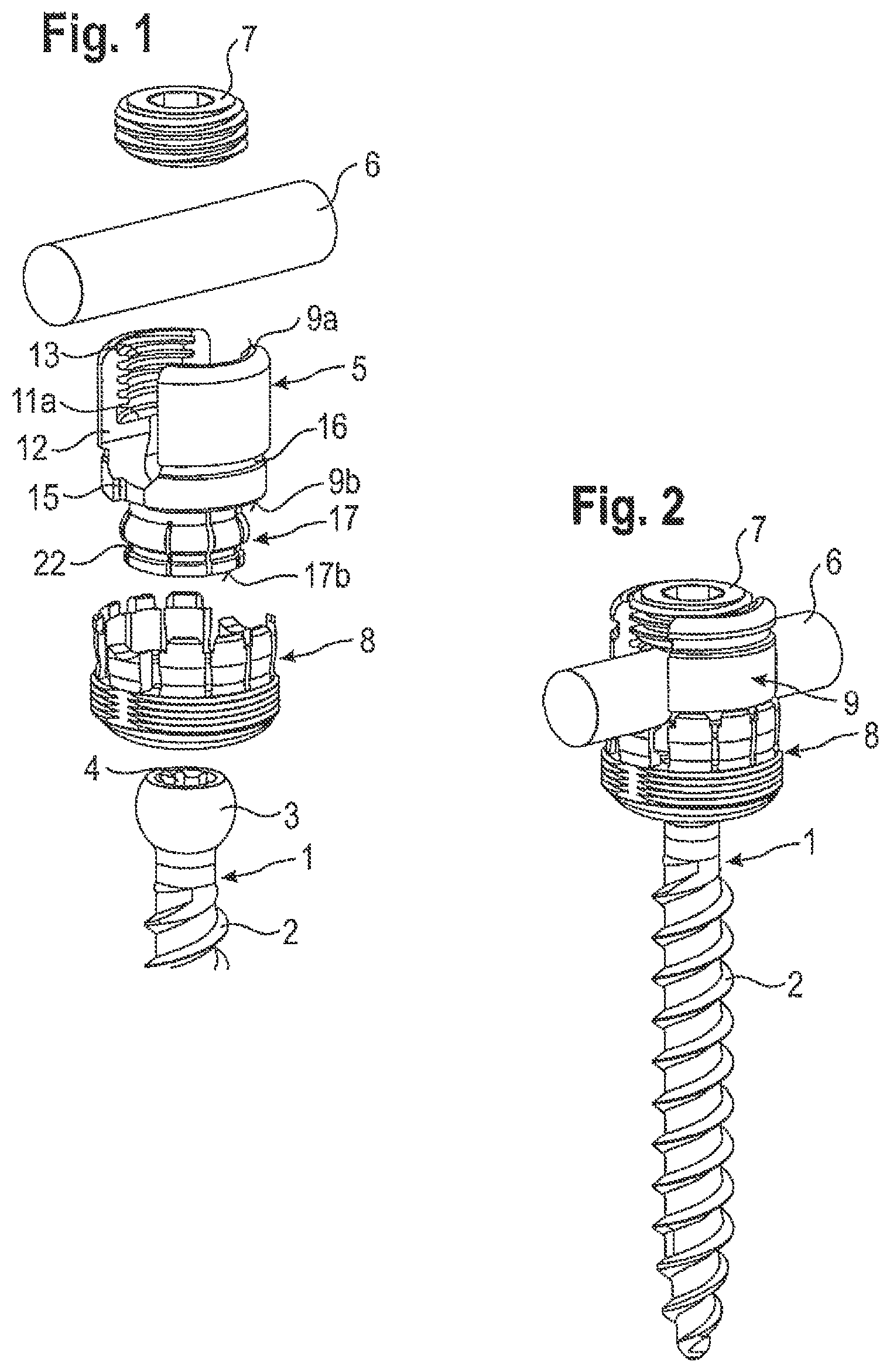 Fig. 1

7

6

13

9a

5

11a

12

16

15

9b

17

22

17b

8

4

3

1

2

Fig. 2

7

6

9

8

1

2