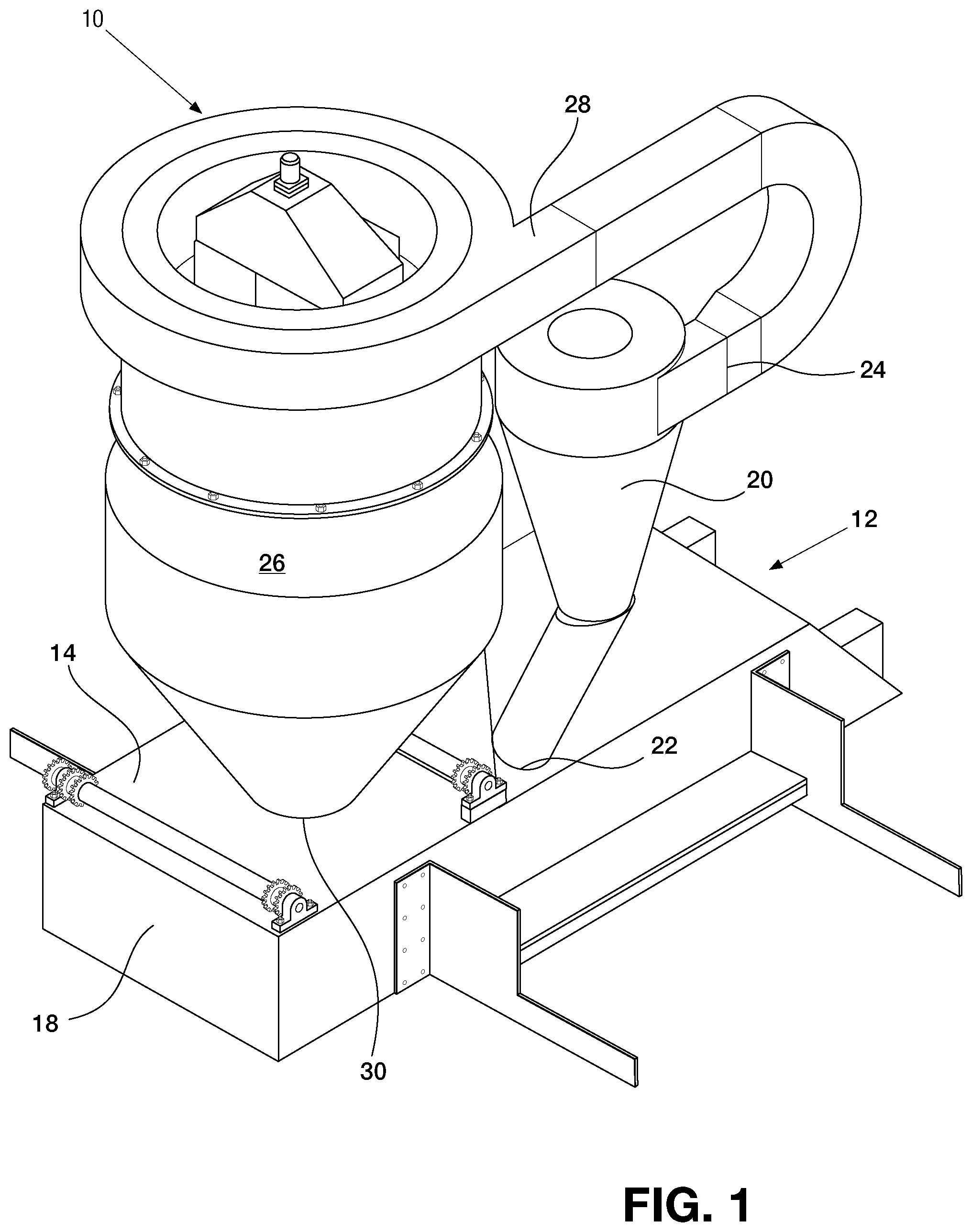 10

28

24

20

12

26

14

22

18

30

FIG. 1