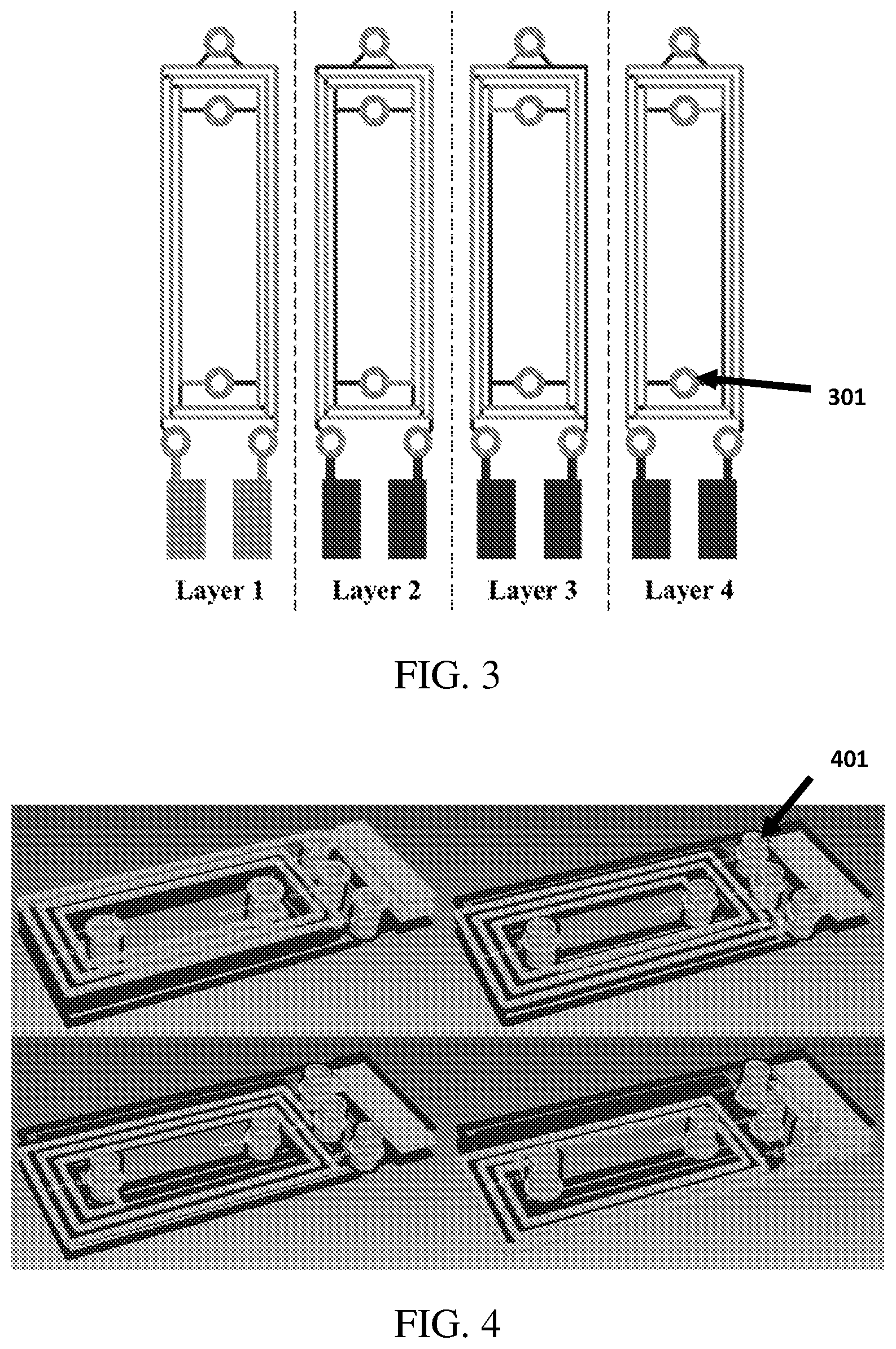 301

Layer 1

Layer 2

Layer 3

Layer 4

FIG. 3

401

FIG. 4