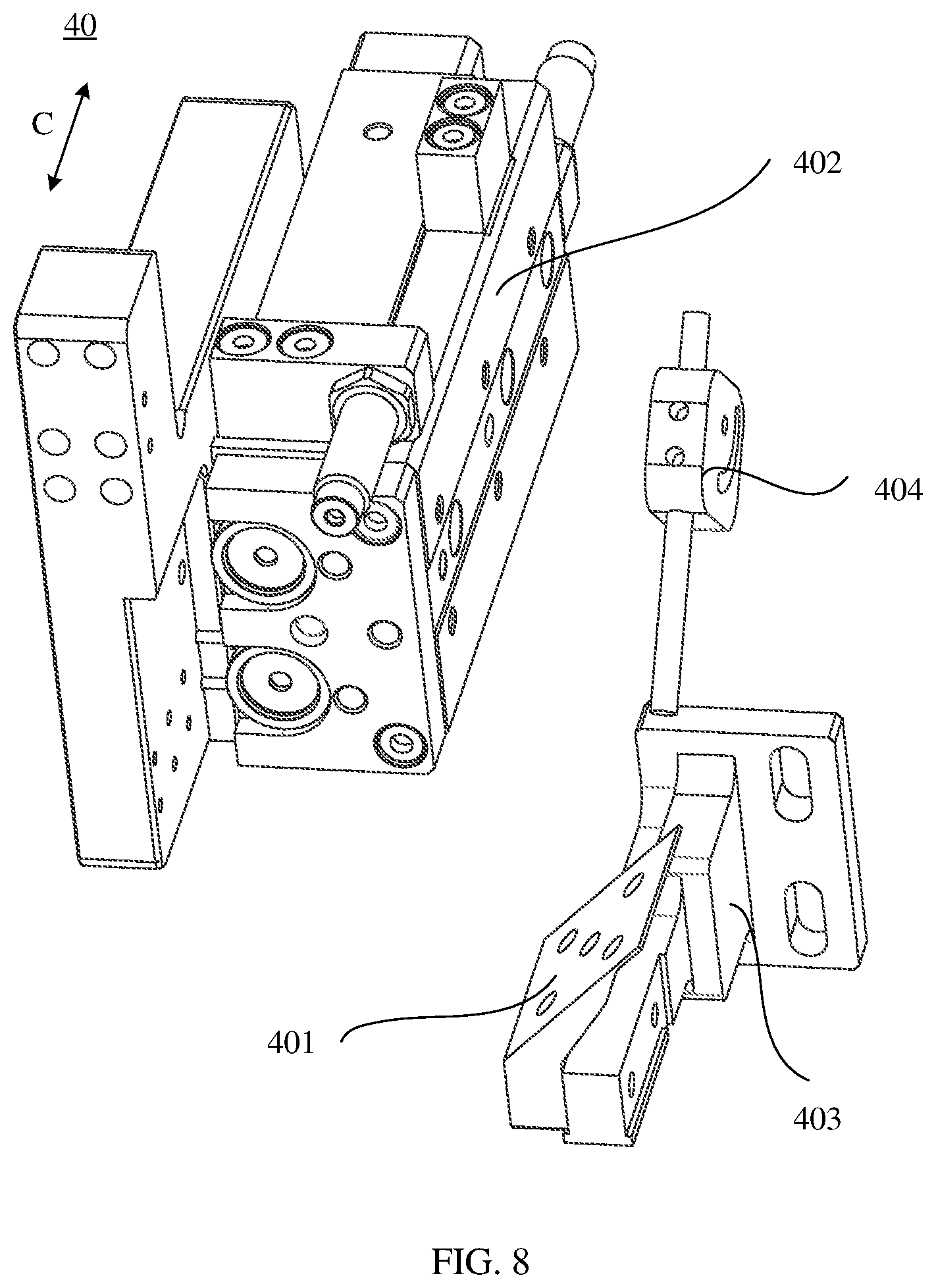 40

C

402

404

401

403

FIG. 8