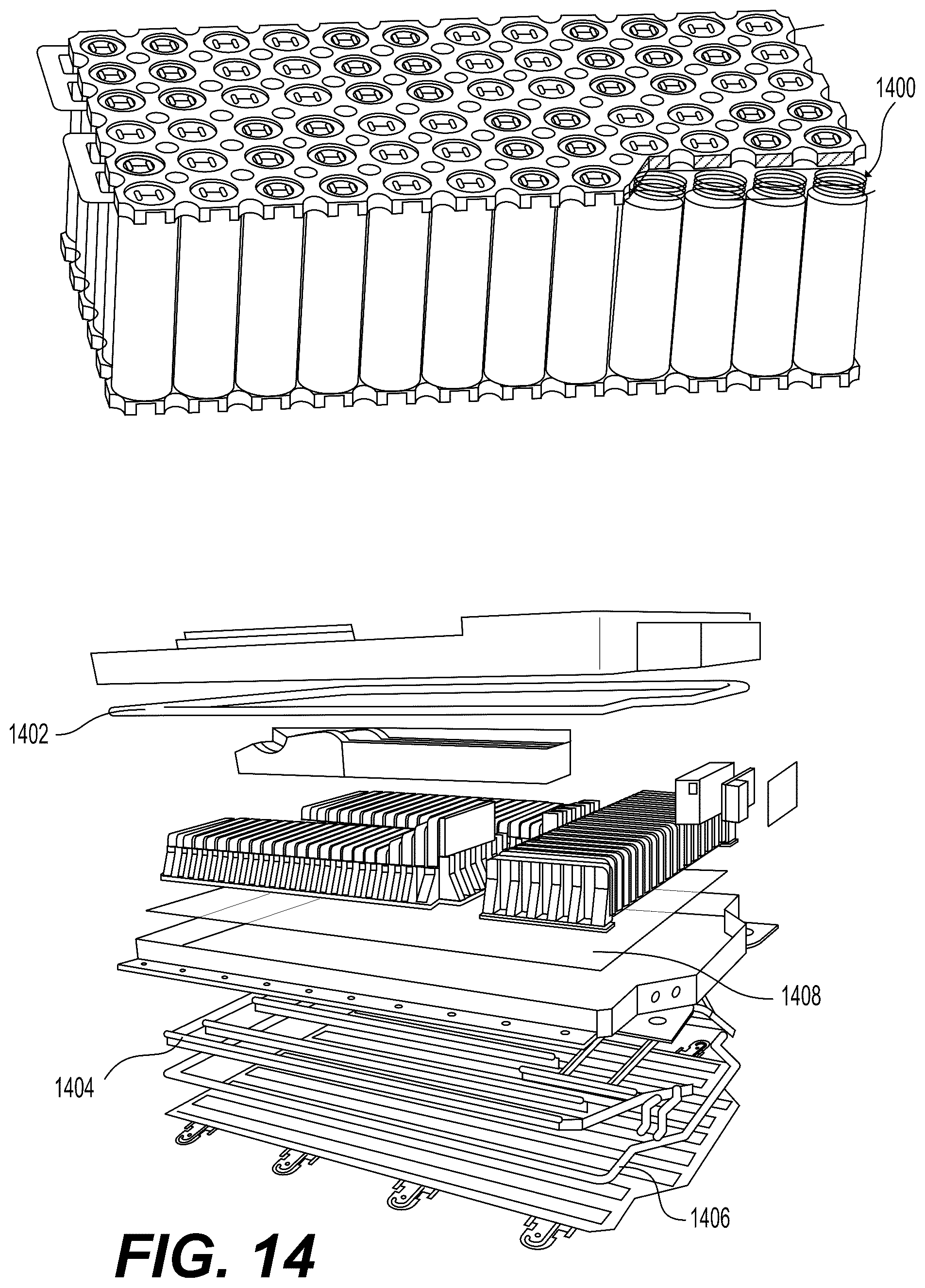 1400

1402

1408

1404

1406

FIG. 14