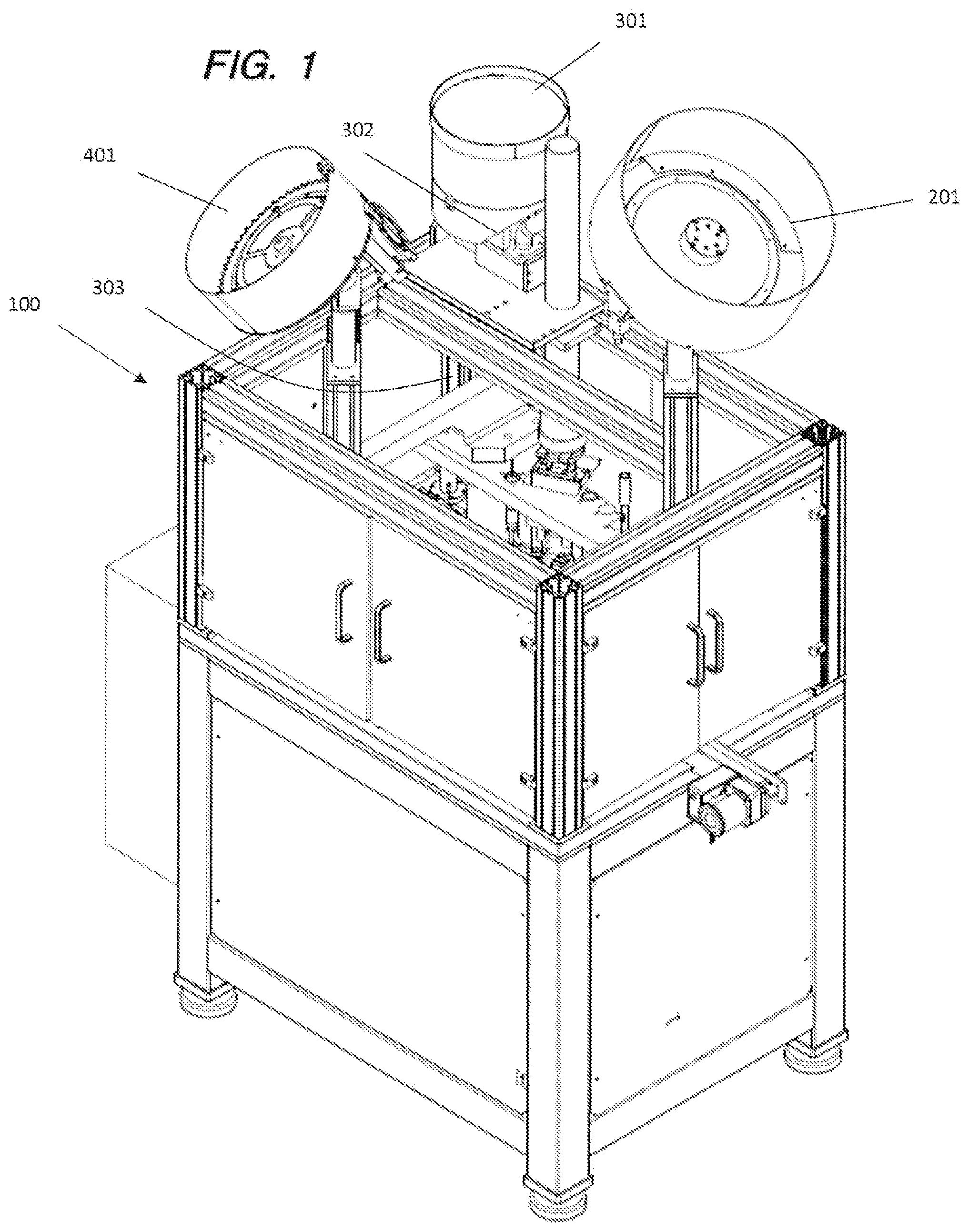 FIG. 1

301

302

401

201

303

100