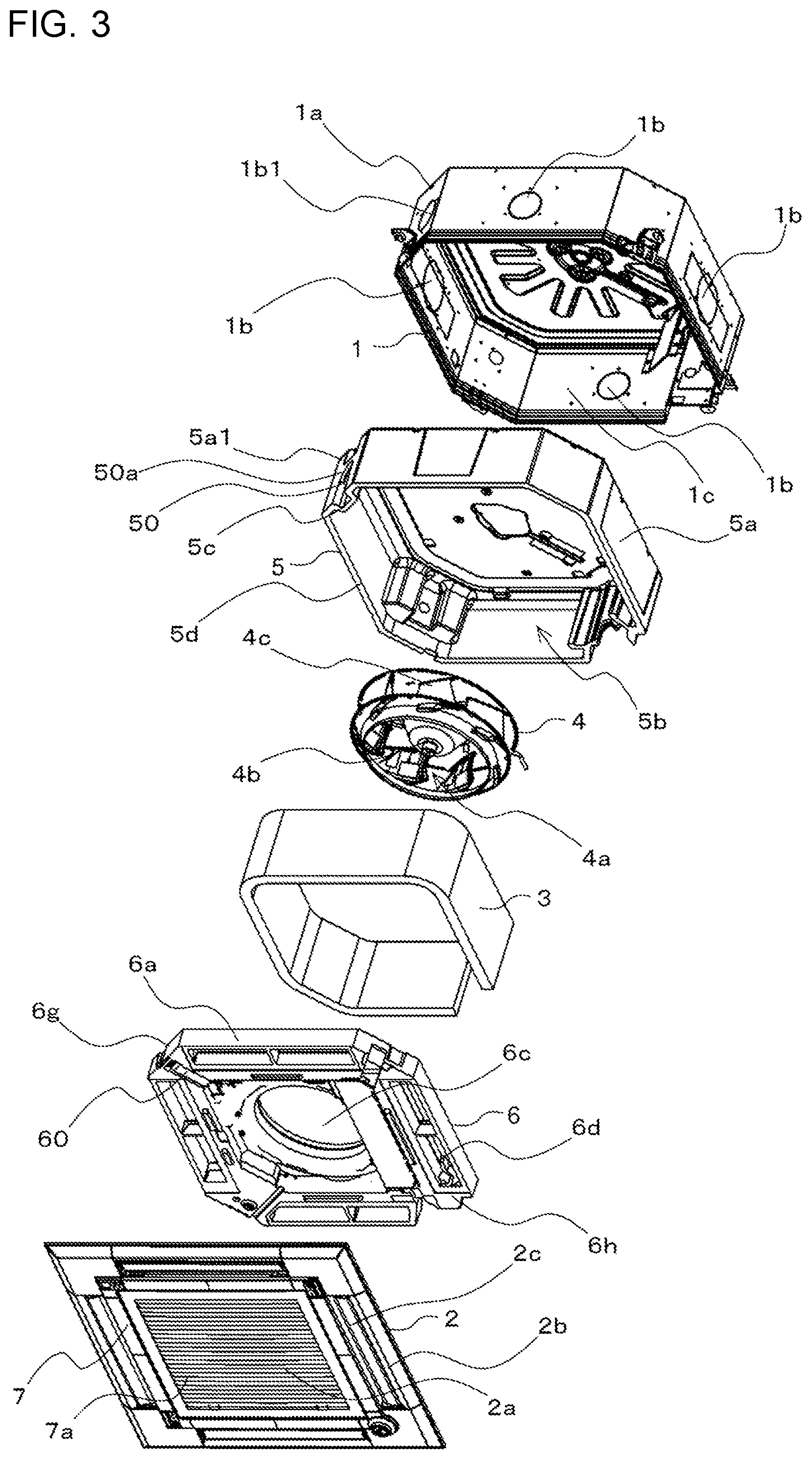 FIG. 3

1a
1b
1b1
1b
1b
1
1c
1b
5a1
50a
50
5c
5a
5
5d
4c
5b
4
4b
4a
3
6a
6g
6c
60
6
6d
6h
2c
2
2b
7
2a
7a