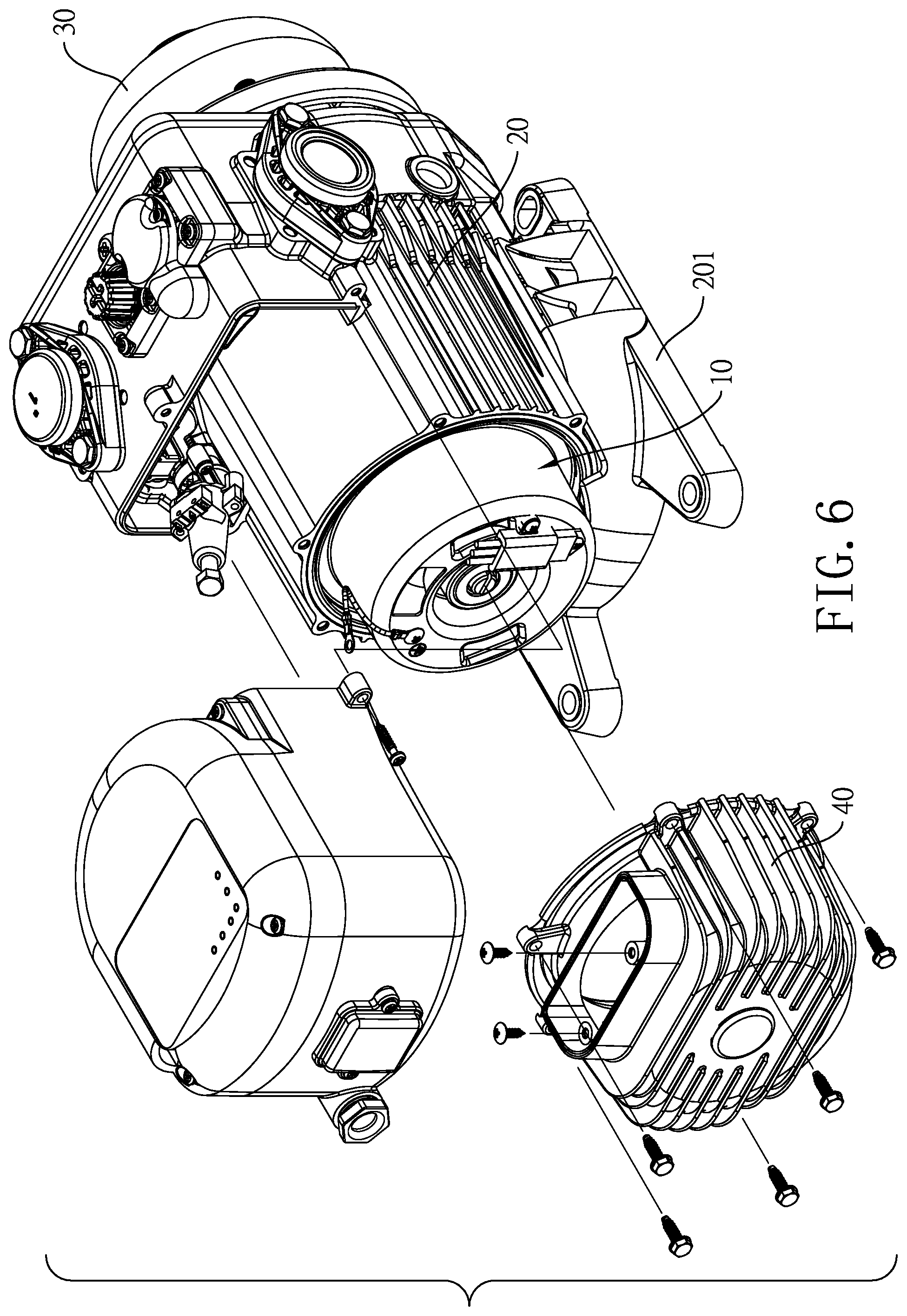 30
20
201
10
40
FIG. 6