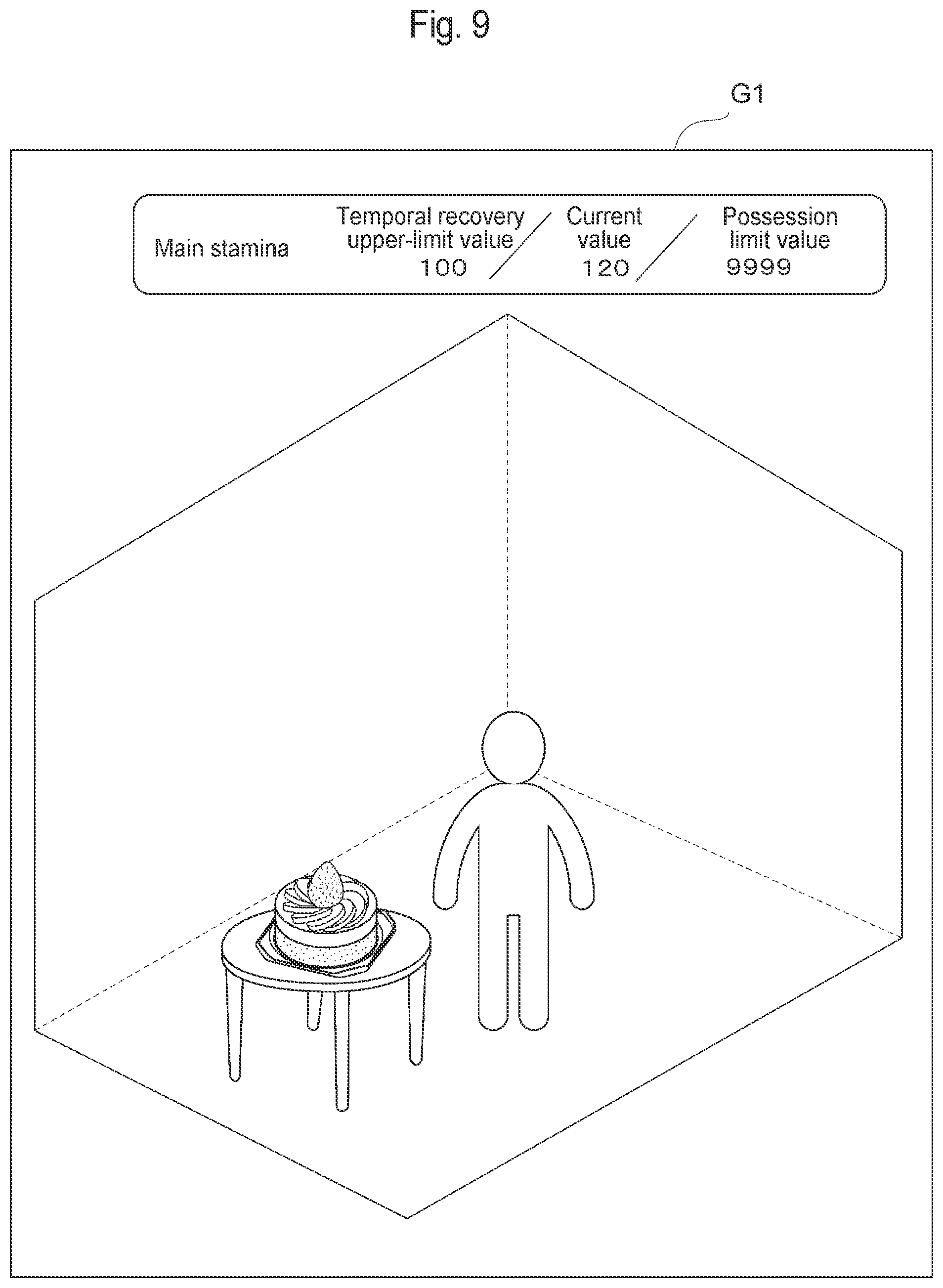 Fig. 9

G1

Main stamina Temporal recovery upper-limit value 100 / Current value 120 / Possession limit value 9999