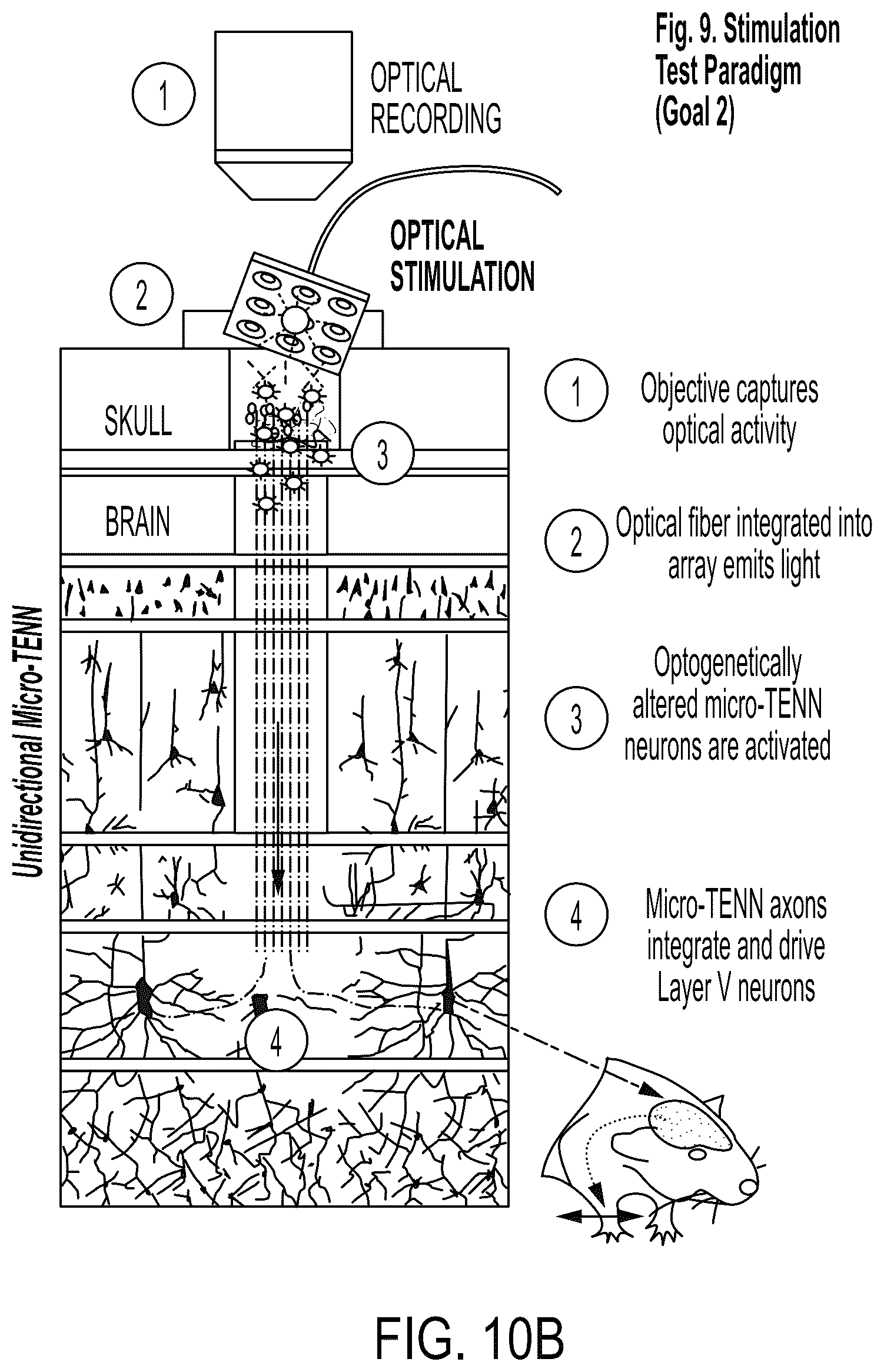 Fig. 9. Stimulation Test Paradigm (Goal 2)

1

OPTICAL RECORDING

OPTICAL STIMULATION

2

SKULL

3

BRAIN

Unidirectional Micro-TENN

4

1 Objective captures optical activity

2 Optical fiber integrated into array emits light

3 Optogenetically altered micro-TENN neurons are activated

4 Micro-TENN axons integrate and drive Layer V neurons

FIG. 10B