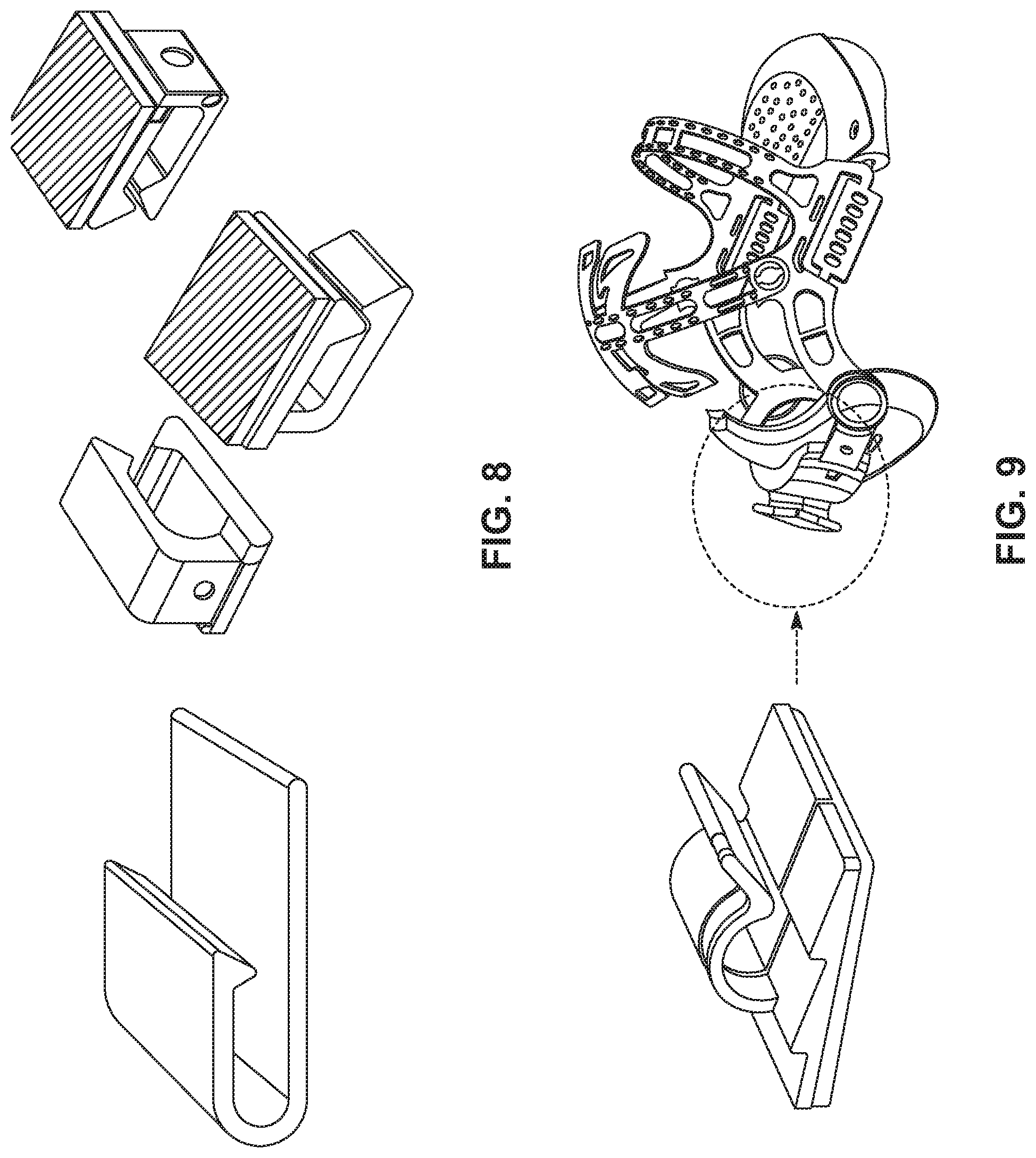 FIG. 8

FIG. 9