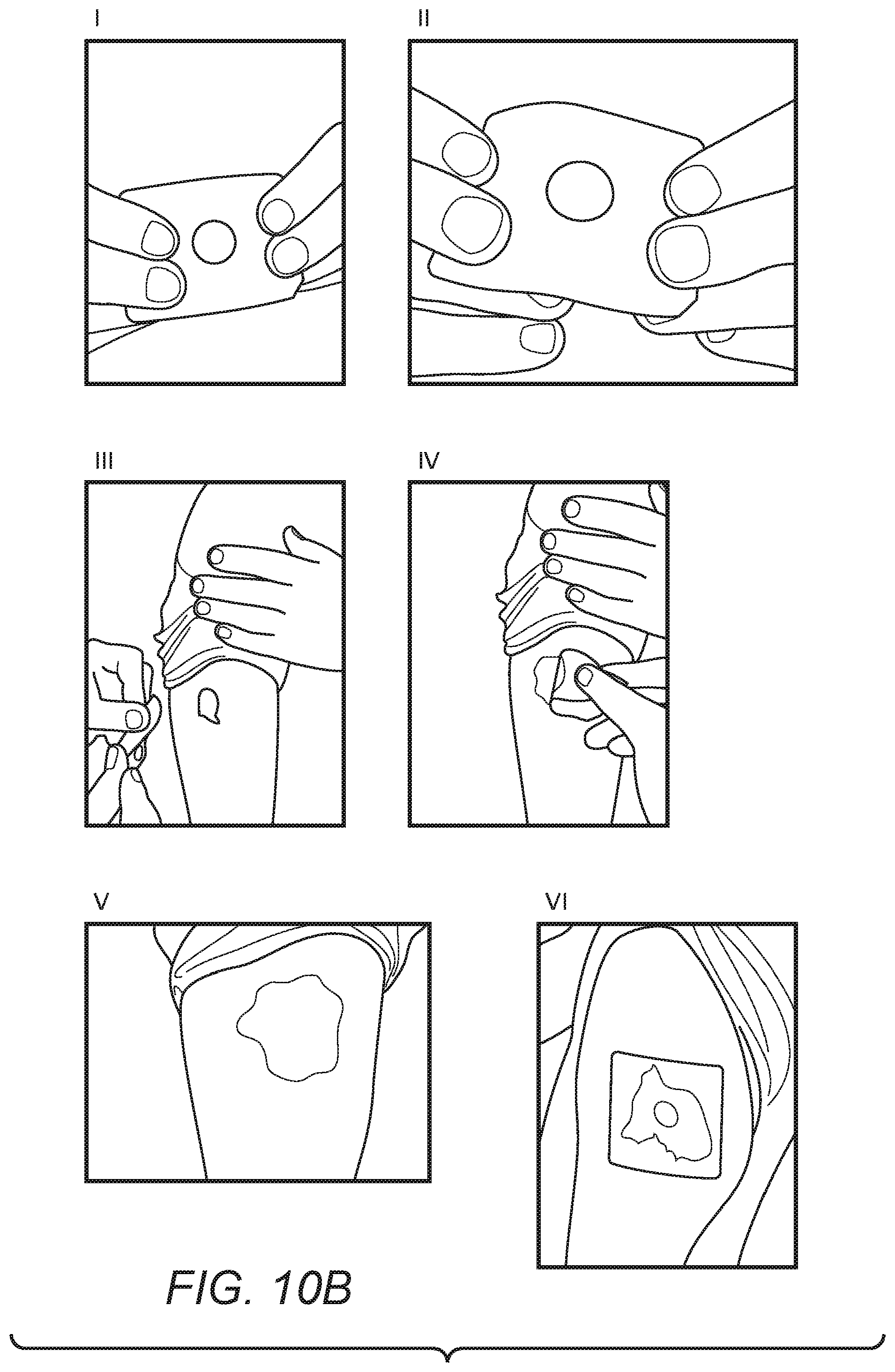 I

II

III

IV

V

VI

FIG. 10B