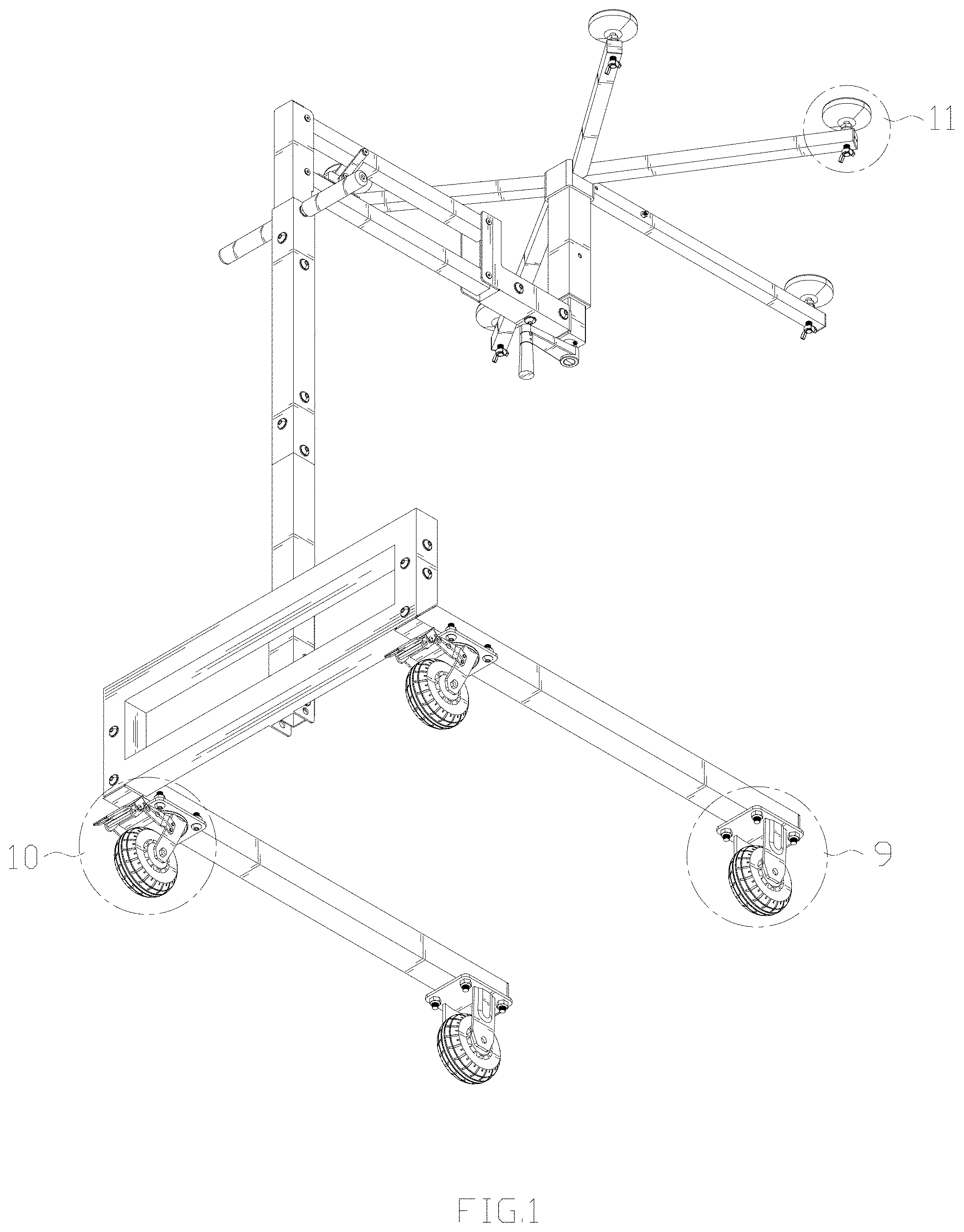 11

10

9

FIG.1