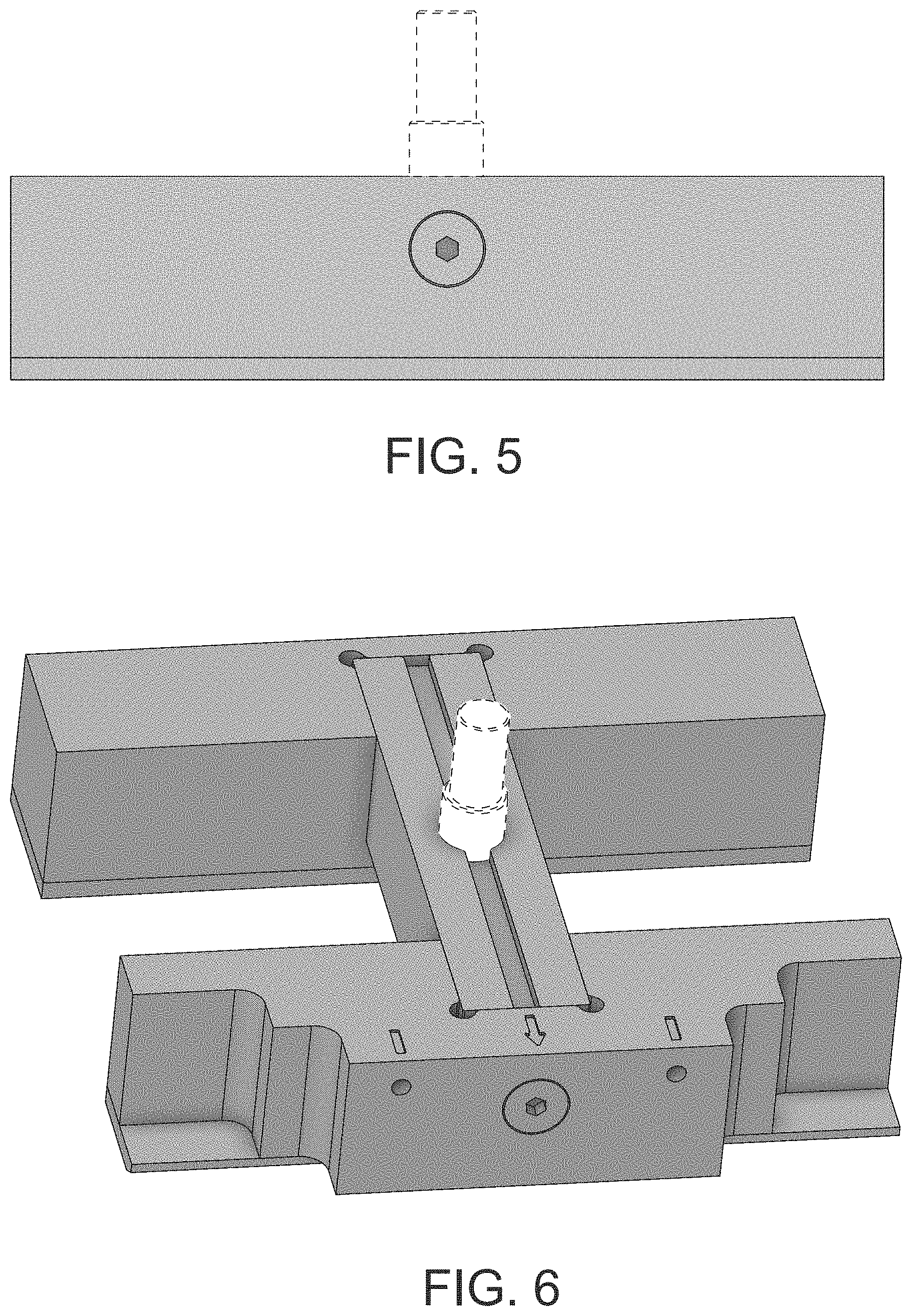 FIG. 5

FIG. 6