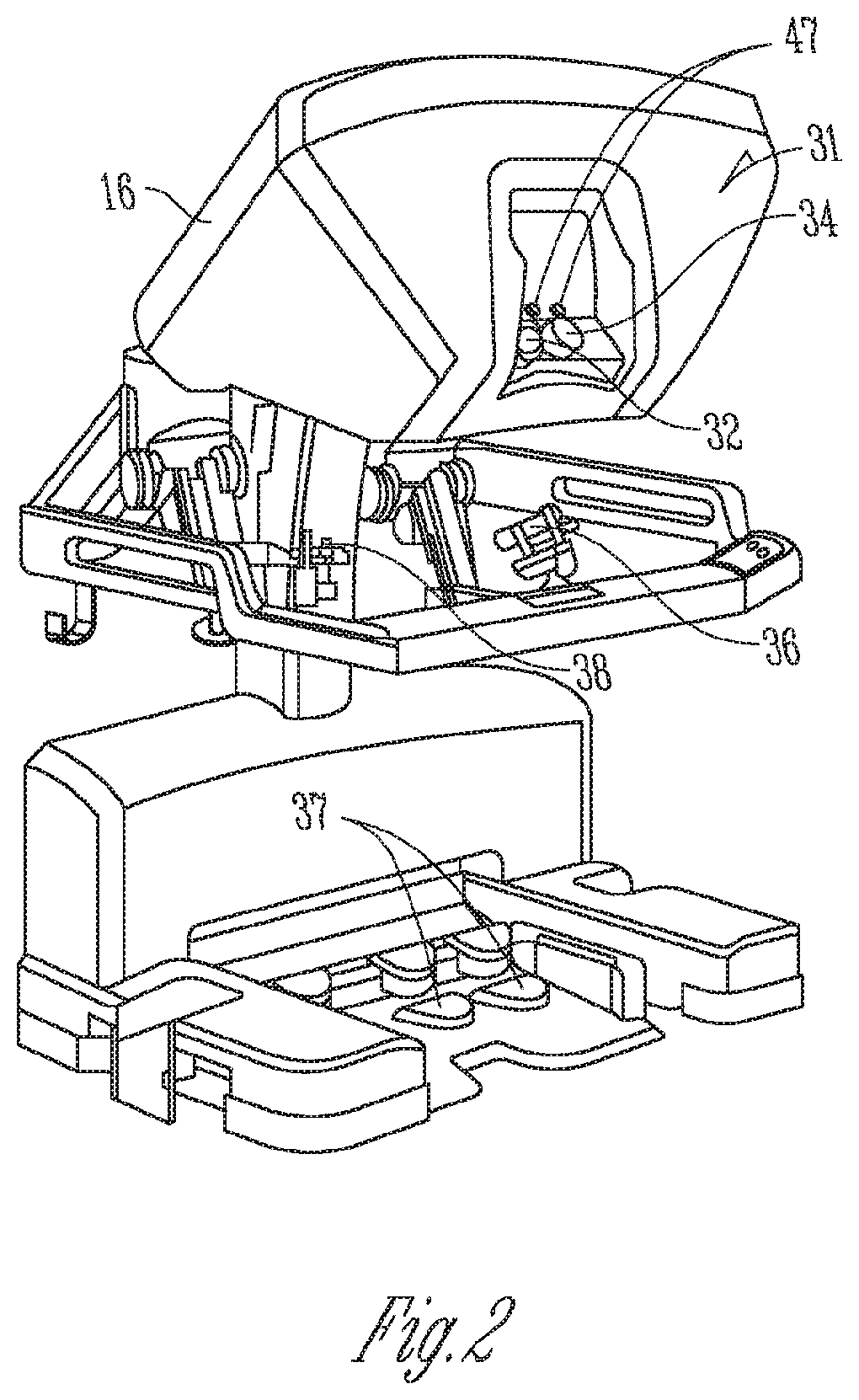 47
31
16
34
32
36
38
37
Fig.2