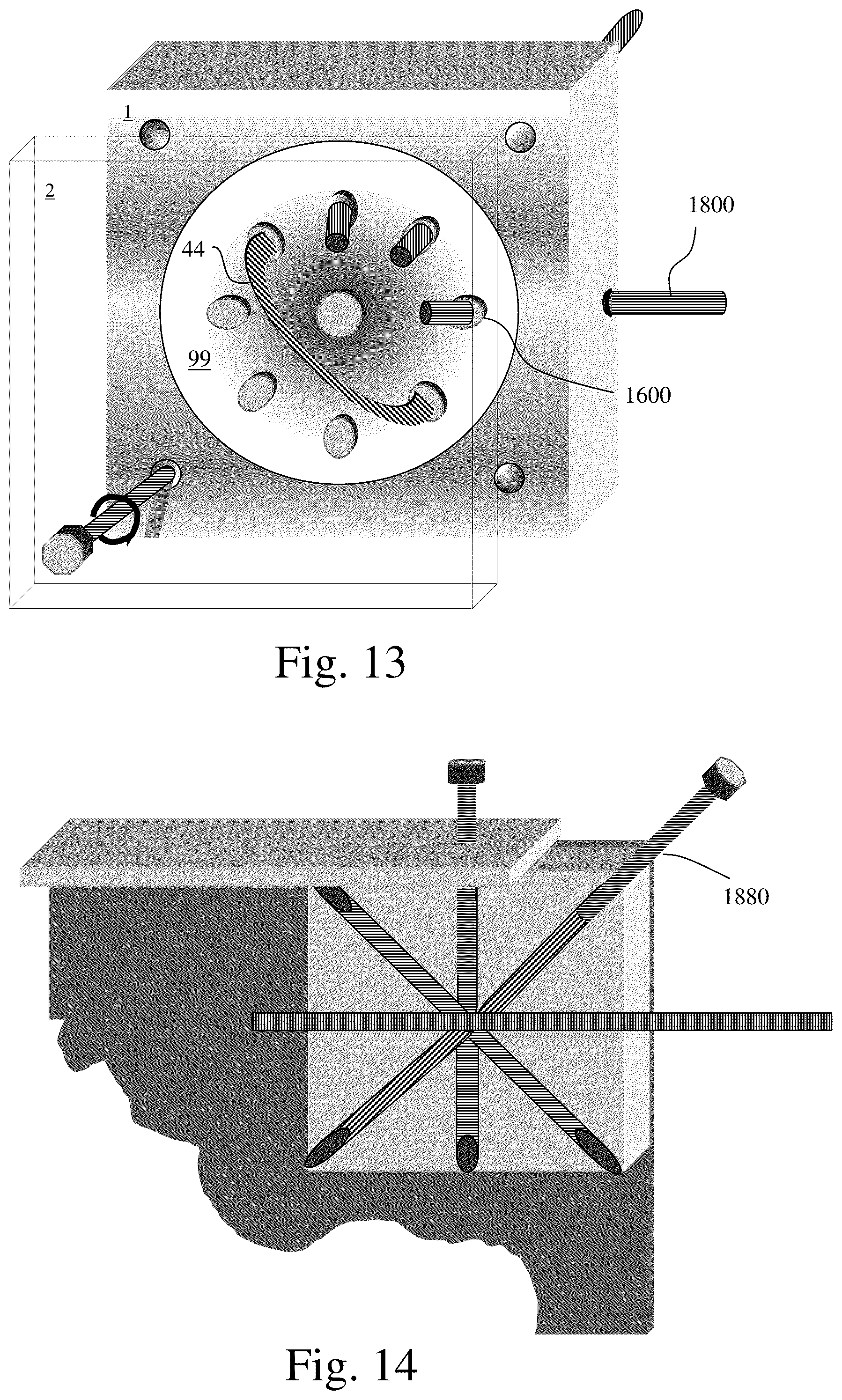 1

2

1800

44

99

1600

Fig. 13

1880

Fig. 14