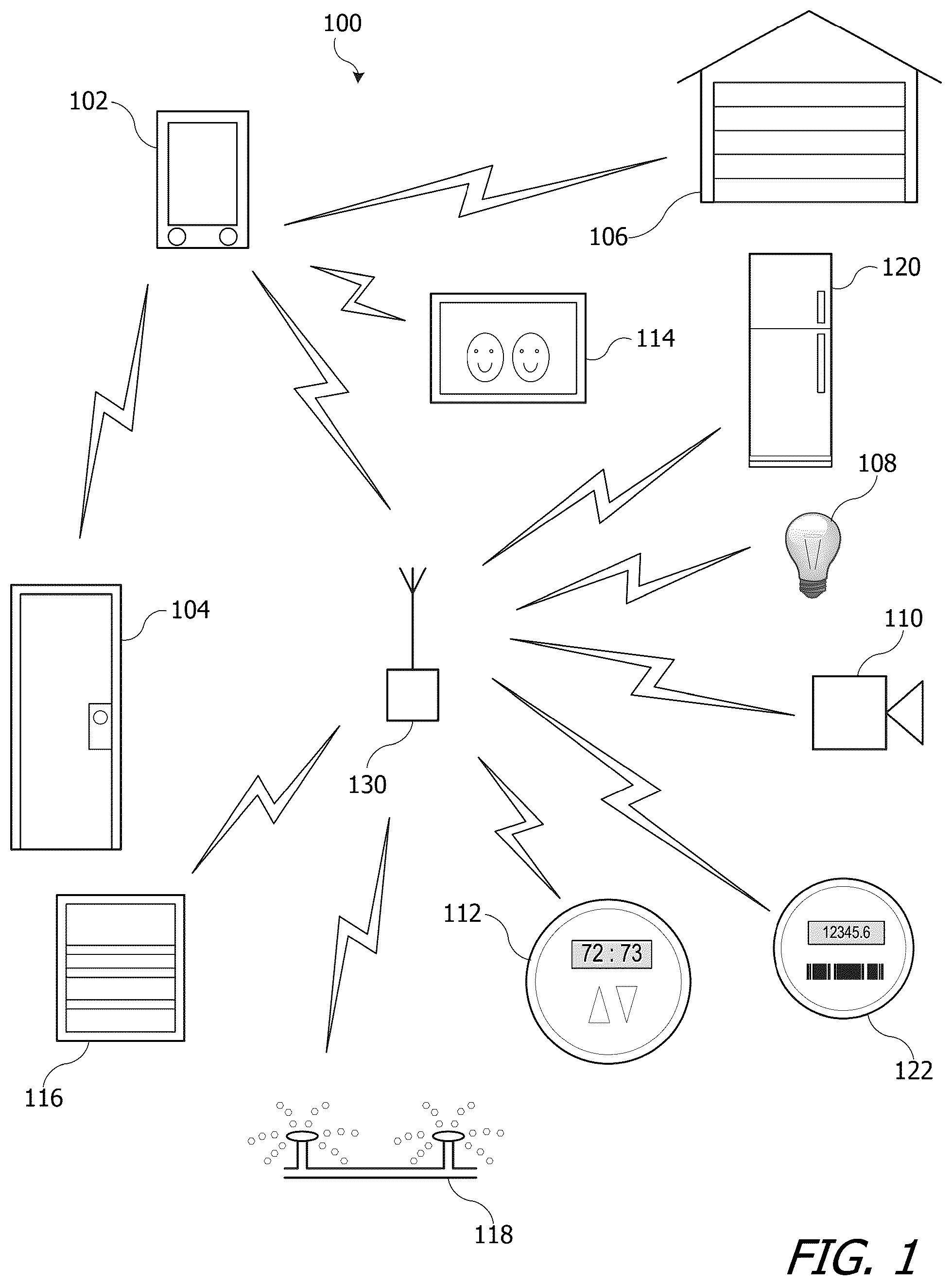 100

102

106

120

114

108

104

110

130

112

72 : 73

12345.6

122

116

118

FIG. 1