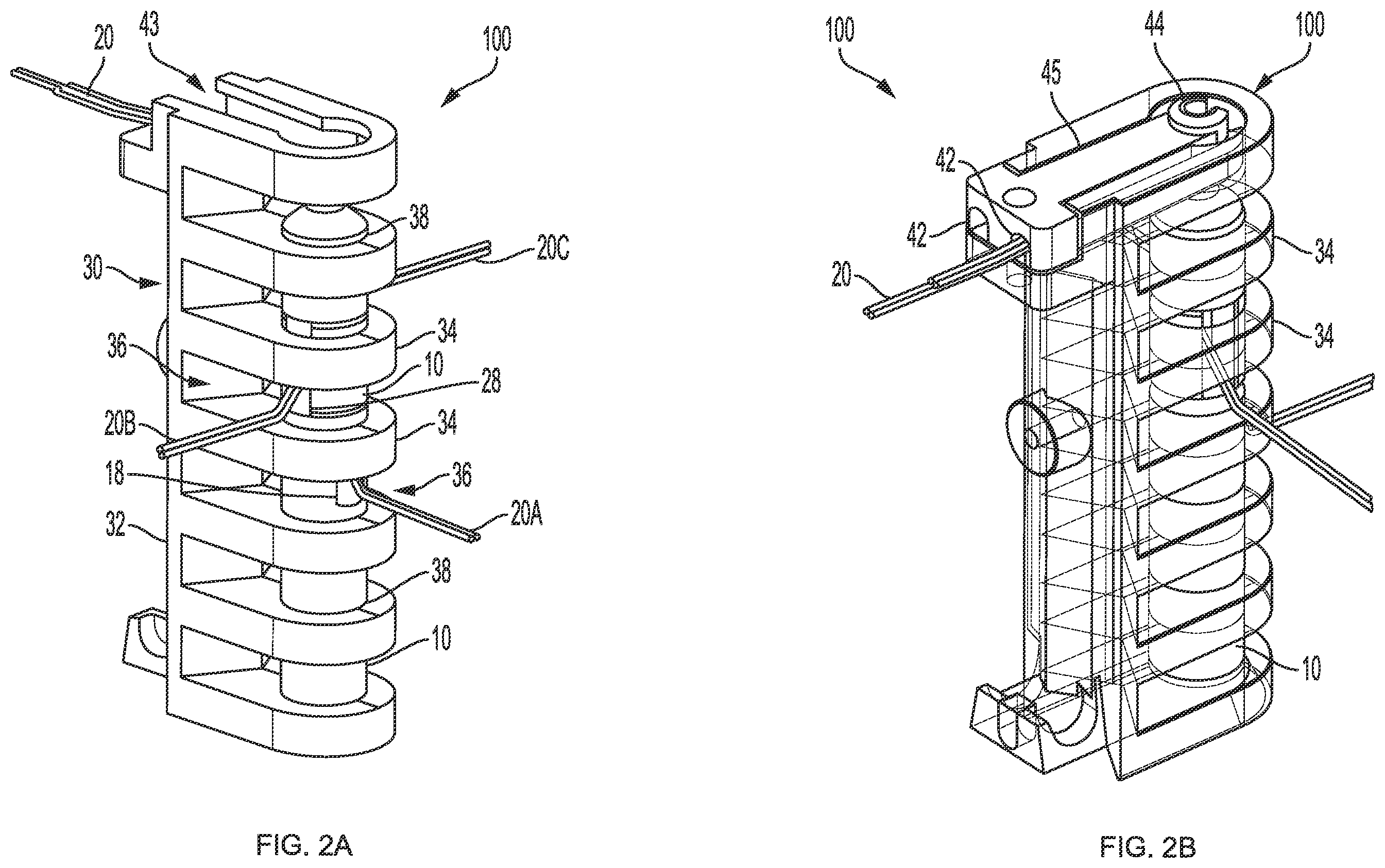 20
43
100
38
20C
30
34
36
10
28
20B
34
18
36
20A
32
38
10

FIG. 2A

100
44
100
45
42
42
34
20
34
10

FIG. 2B