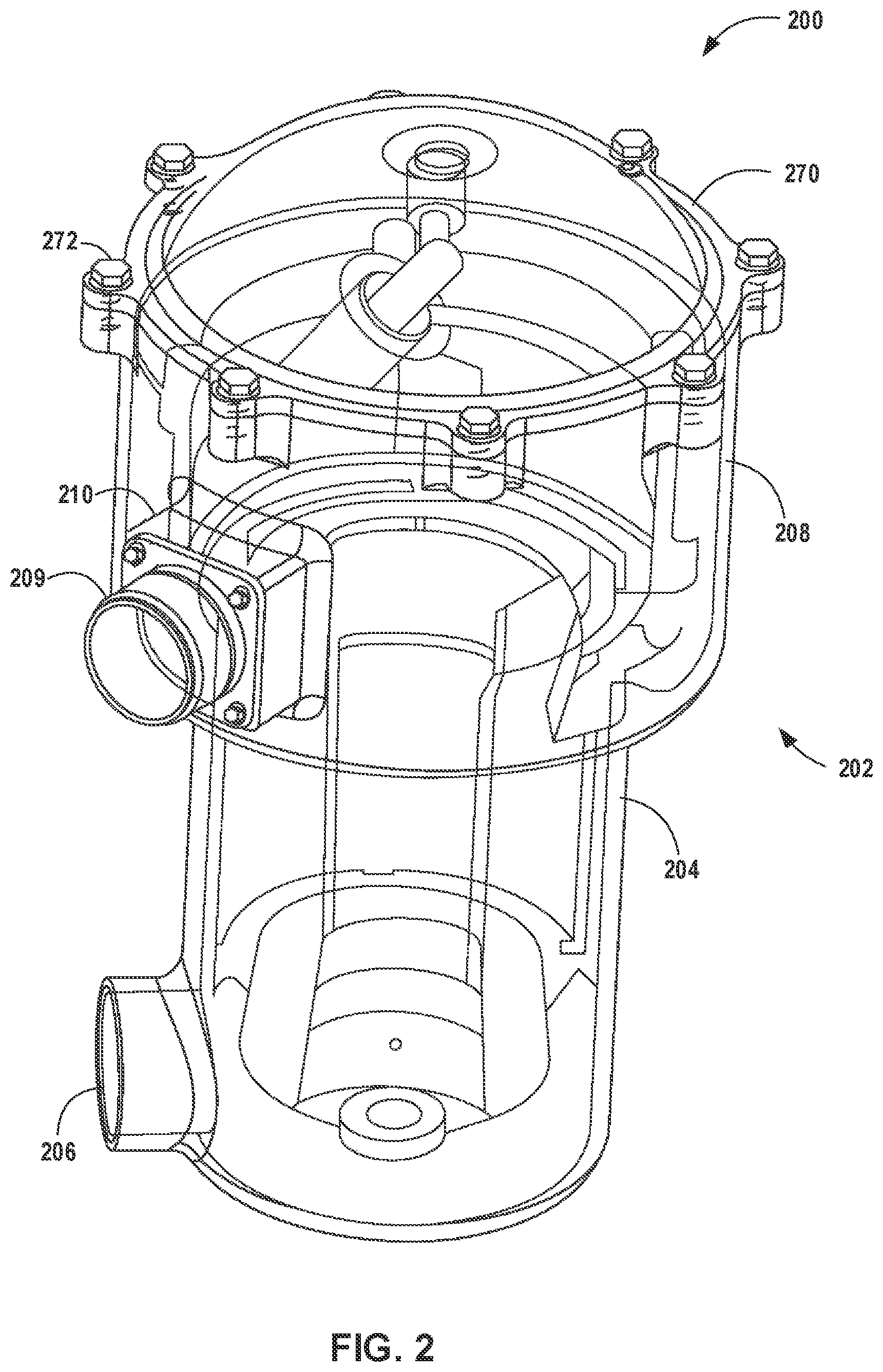 200

270

272

210

208

209

202

204

206

FIG. 2