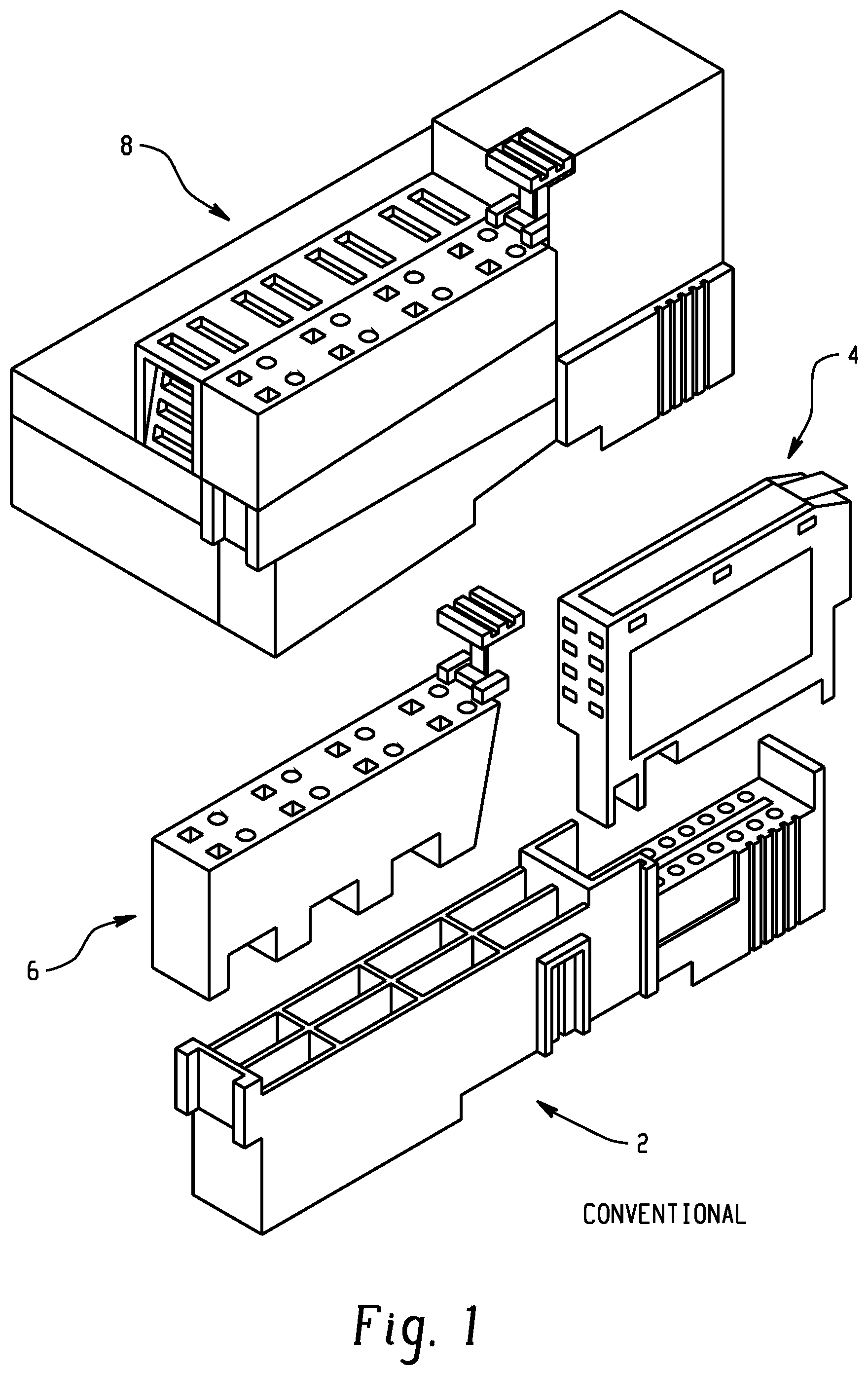 8

4

6

2

CONVENTIONAL

Fig. 1